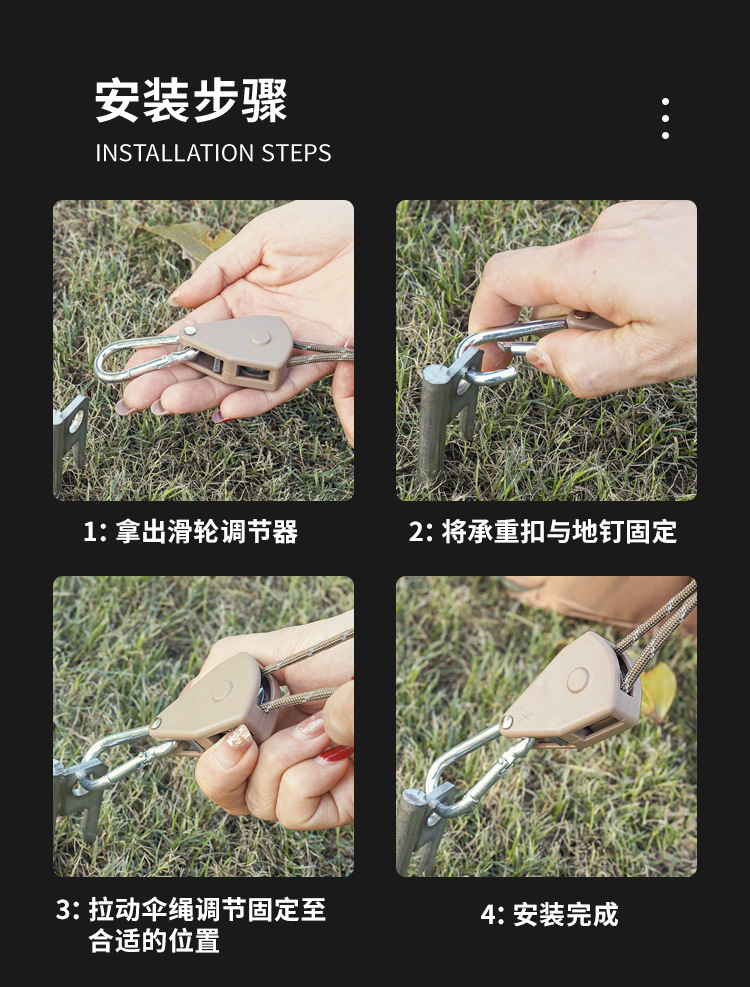 安装步骤
INSTALLATION STEPS

1: 拿出滑轮调节器

2: 将承重扣与地钉固定

3: 拉动伞绳调节固定至合适的位置

4: 安装完成