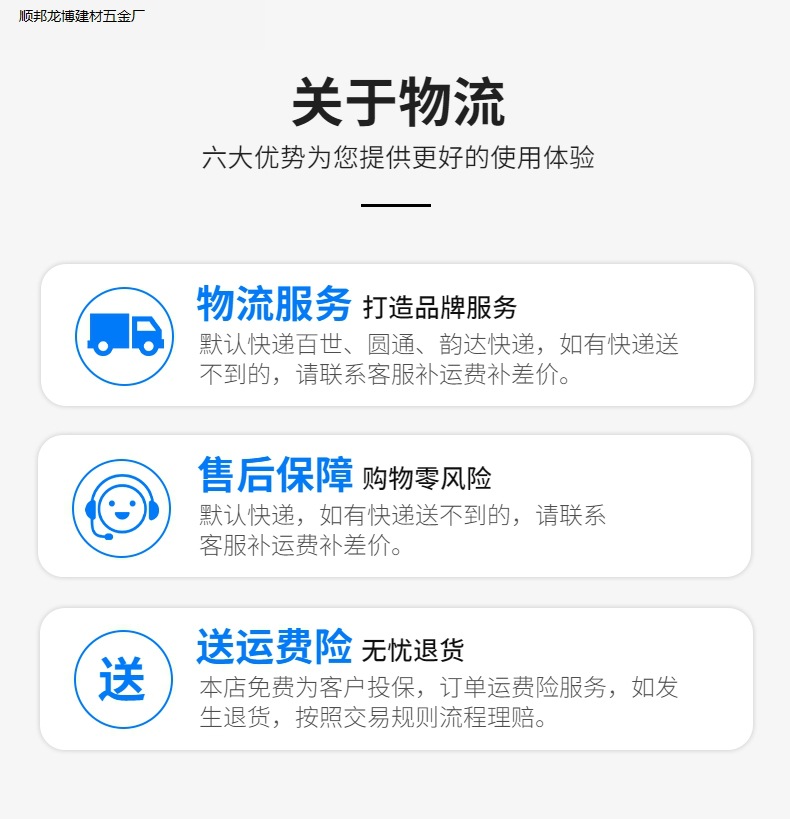 顺邦龙博建材五金厂

关于物流

六大优势为您提供更好的使用体验

物流服务 打造品牌服务

默认快递百世、圆通、韵达快递，如有快递送不到的，请联系客服补运费补差价。

售后保障 购物零风险

默认快递，如有快递送不到的，请联系客服补运费补差价。

送

送运费险 无忧退货

本店免费为客户投保，订单运费险服务，如发生退货，按照交易规则流程理赔。