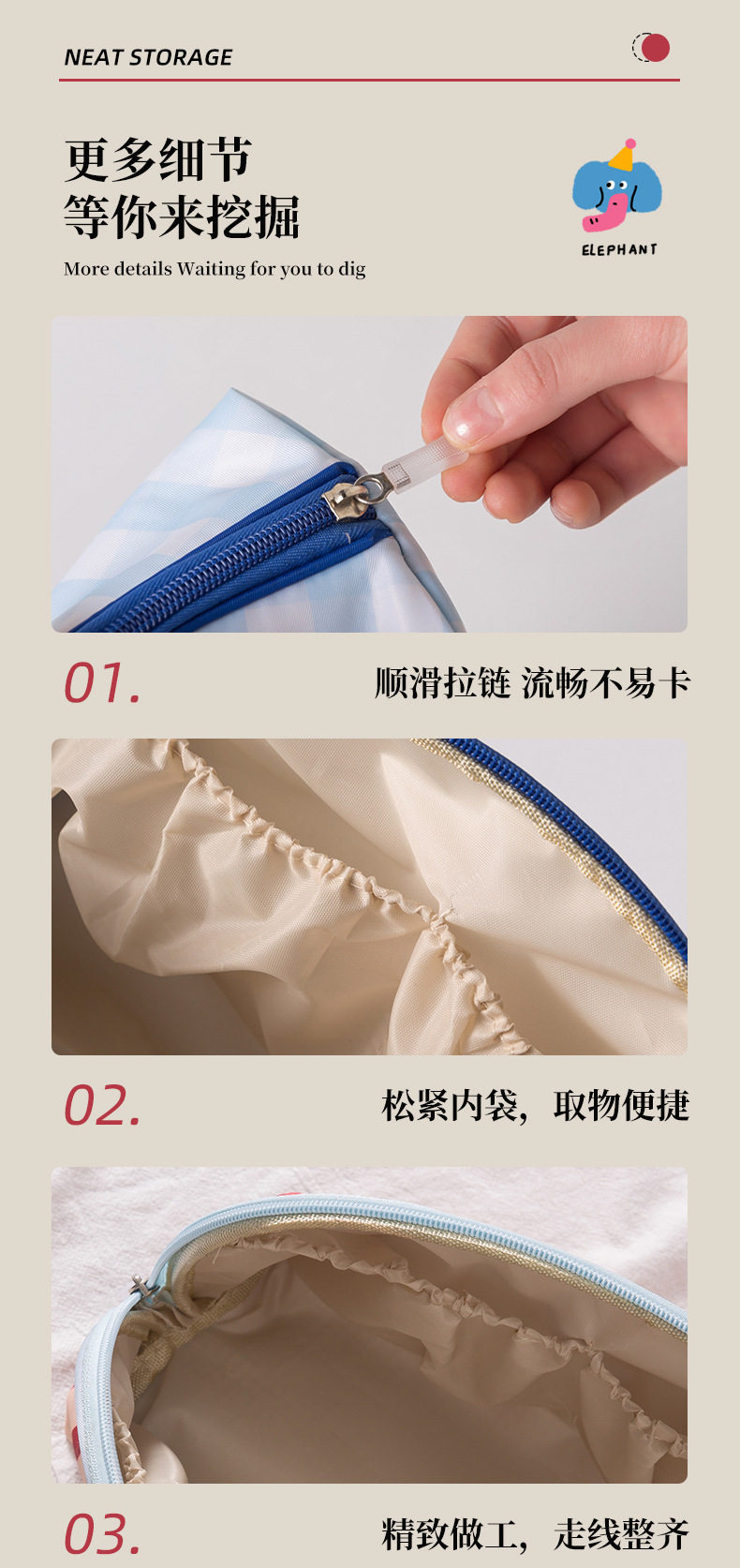 NEAT STORAGE

更多细节
等你来挖掘
More details Waiting for you to dig

ELEPHANT

01.
顺滑拉链 流畅不易卡

02.
松紧内袋，取物便捷

03.
精致做工，走线整齐