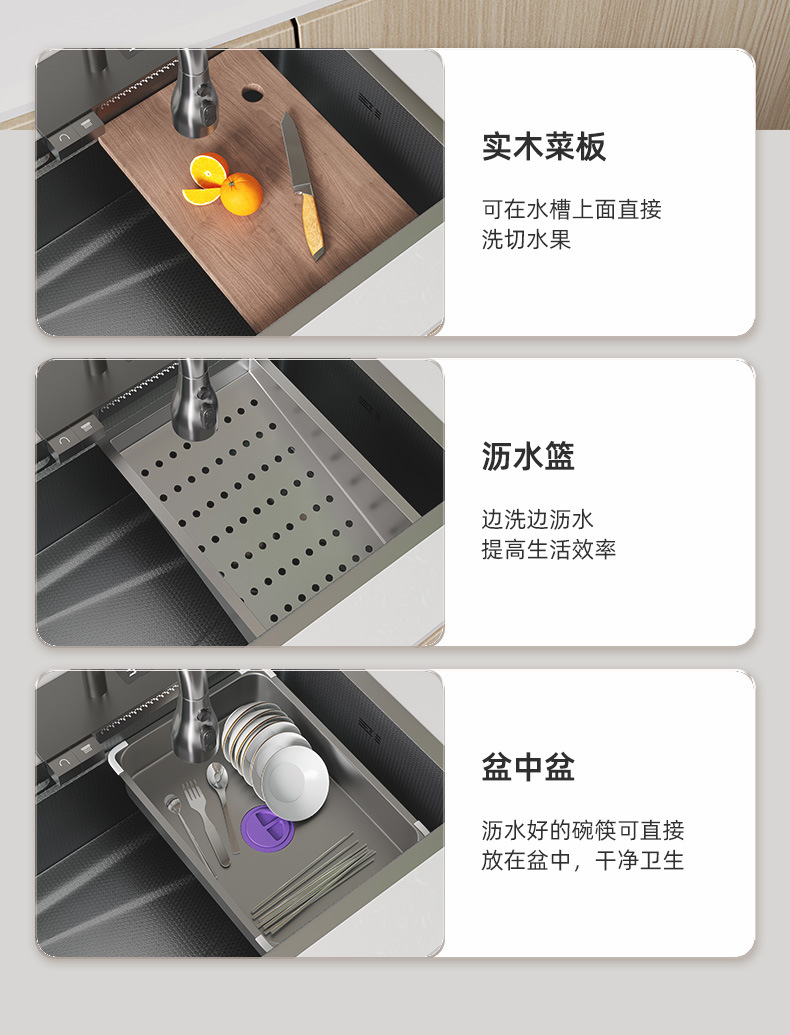 实木菜板

可在水槽上面直接洗切水果

沥水篮

边洗边沥水
提高生活效率

盆中盆

沥水好的碗筷可直接放在盆中，干净卫生