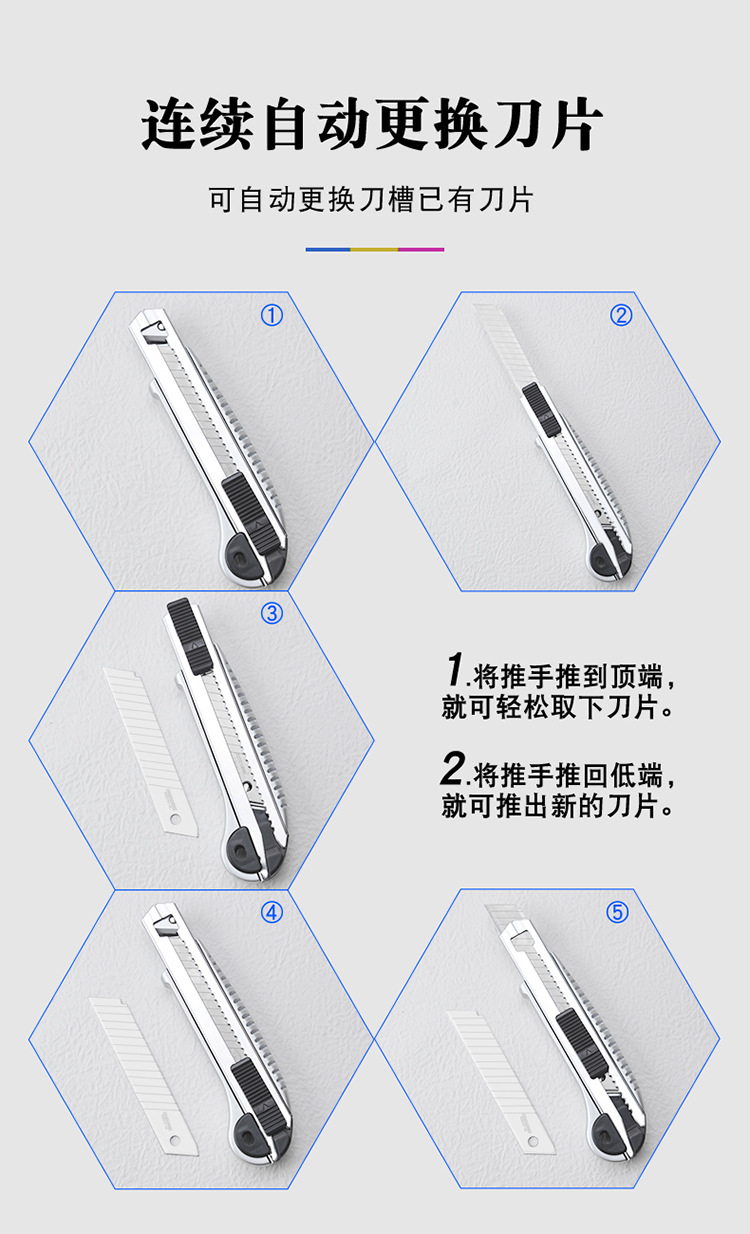 连续自动更换刀片

可自动更换刀槽已有刀片

①

②

③

1.将推手推到顶端，就可轻松取下刀片。

2.将推手推回低端，就可推出新的刀片。

④

⑤