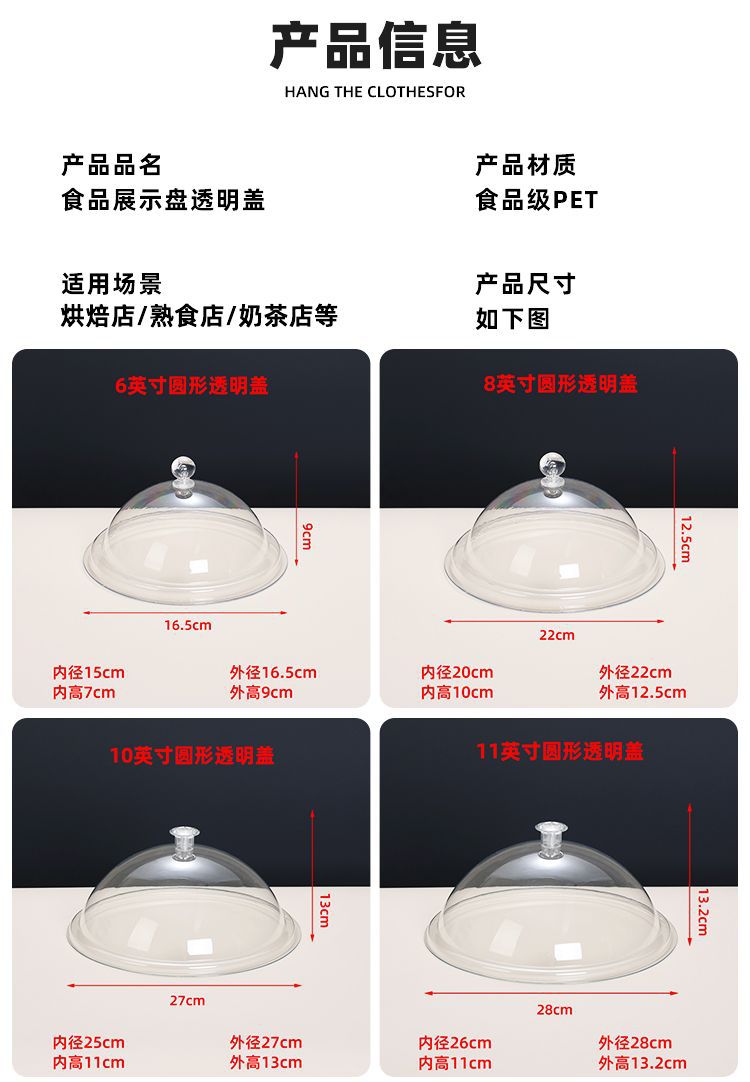 产品信息
HANG THE CLOTHESFOR

产品品名
食品展示盘透明盖

产品材质
食品级PET

适用场景
烘焙店/熟食店/奶茶店等

产品尺寸
如下图

6英寸圆形透明盖
9cm
16.5cm
内径15cm
内高7cm
外径16.5cm
外高9cm

8英寸圆形透明盖
12.5cm
22cm
内径20cm
内高10cm
外径22cm
外高12.5cm

10英寸圆形透明盖
13cm
27cm
内径25cm
内高11cm
外径27cm
外高13cm

11英寸圆形透明盖
13.2cm
28cm
内径26cm
内高11cm
外径28cm
外高13.2cm