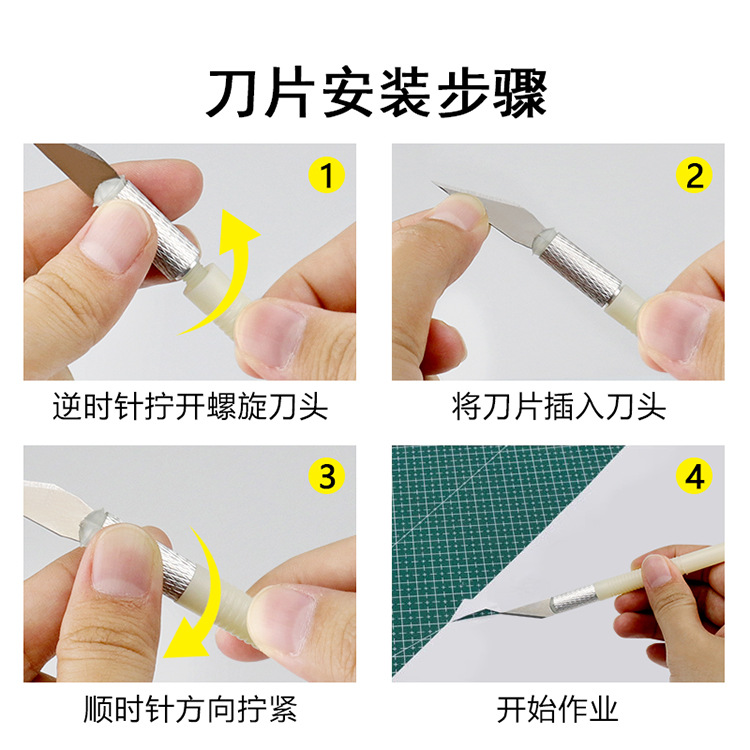 刀片安装步骤

1

逆时针拧开螺旋刀头

2

将刀片插入刀头

3

顺时针方向拧紧

4

开始作业