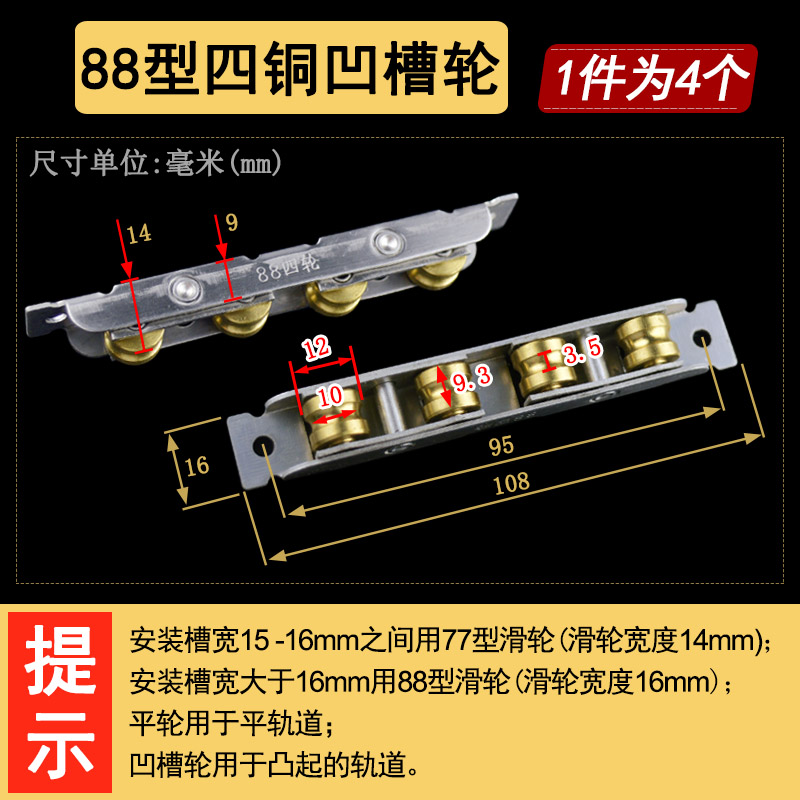 88型四铜凹槽轮

1件为4个

尺寸单位:毫米(mm)

14

9

88四轮

12

10

9.3

3.5

16

95

108

提示

安装槽宽15 -16mm之间用77型滑轮(滑轮宽度14mm);
安装槽宽大于16mm用88型滑轮(滑轮宽度16mm);
平轮用于平轨道;
凹槽轮用于凸起的轨道。