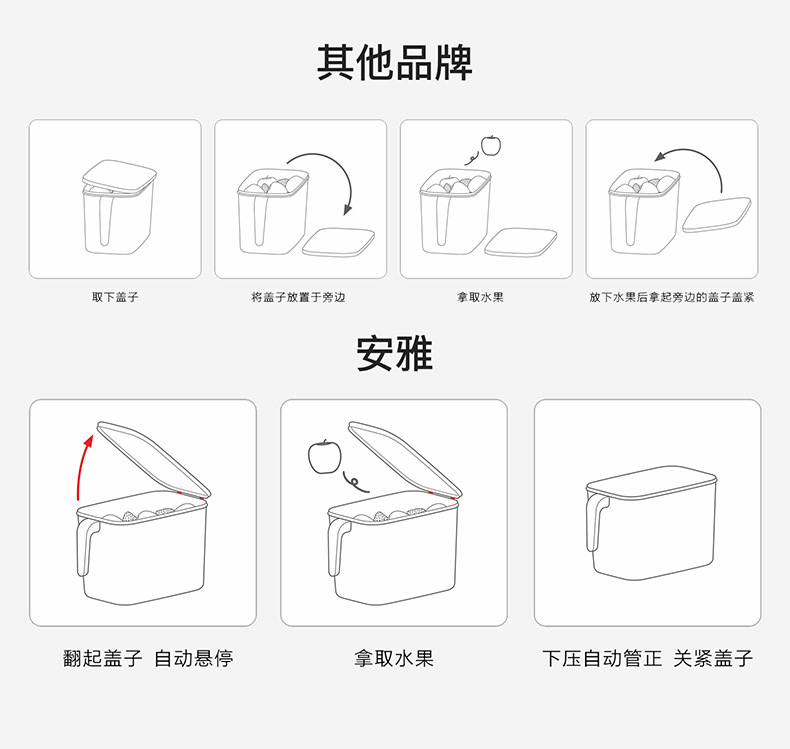 其他品牌

取下盖子

将盖子放置于旁边

拿取水果

放下水果后拿起旁边的盖子盖紧

安雅

翻起盖子 自动悬停

拿取水果

下压自动管正 关紧盖子