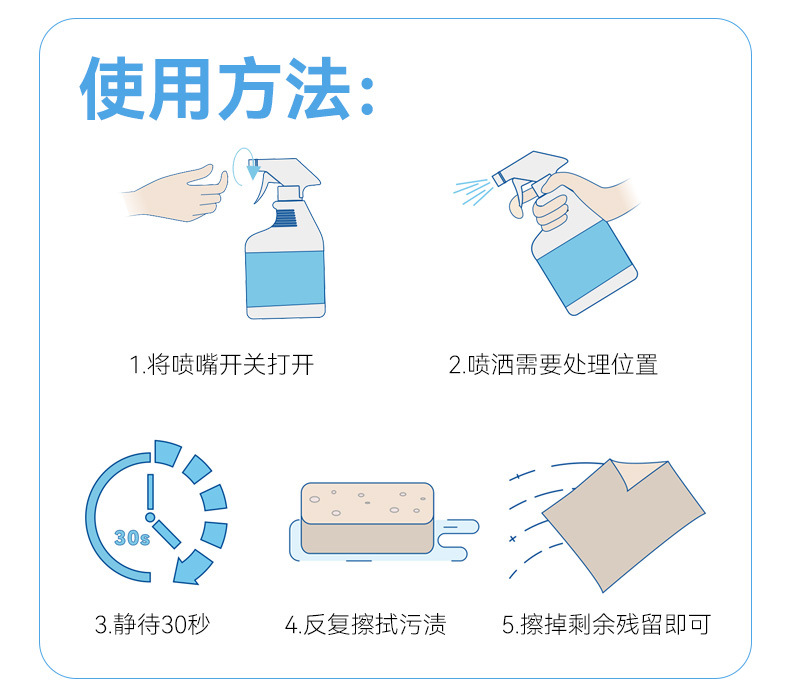 使用方法:

1.将喷嘴开关打开

2.喷洒需要处理位置

30s

3.静待30秒

4.反复擦拭污渍

5.擦掉剩余残留即可