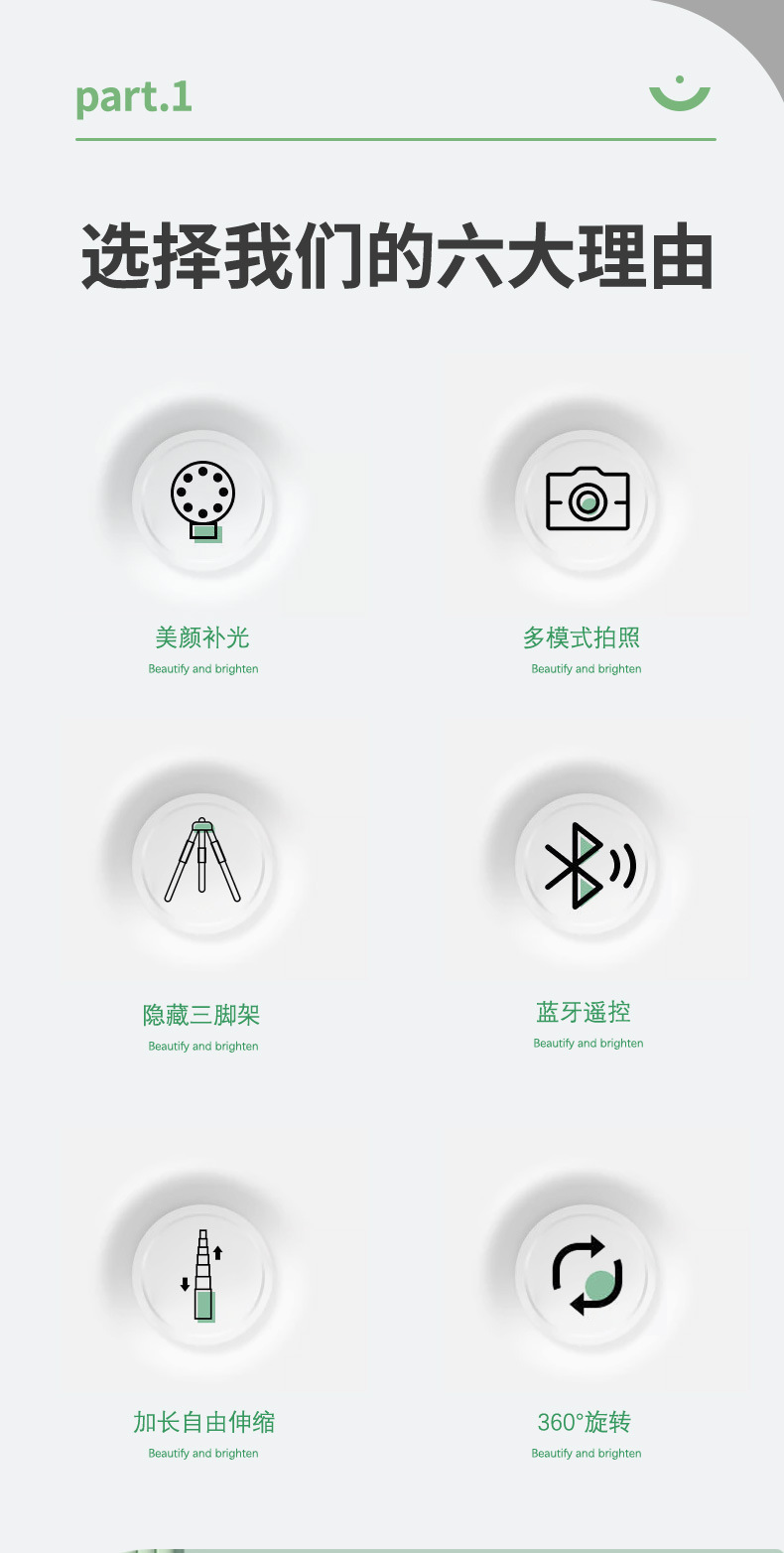 part.1

选择我们的六大理由

美颜补光
Beautify and brighten

多模式拍照
Beautify and brighten

隐藏三脚架
Beautify and brighten

蓝牙遥控
Beautify and brighten

加长自由伸缩
Beautify and brighten

360°旋转
Beautify and brighten