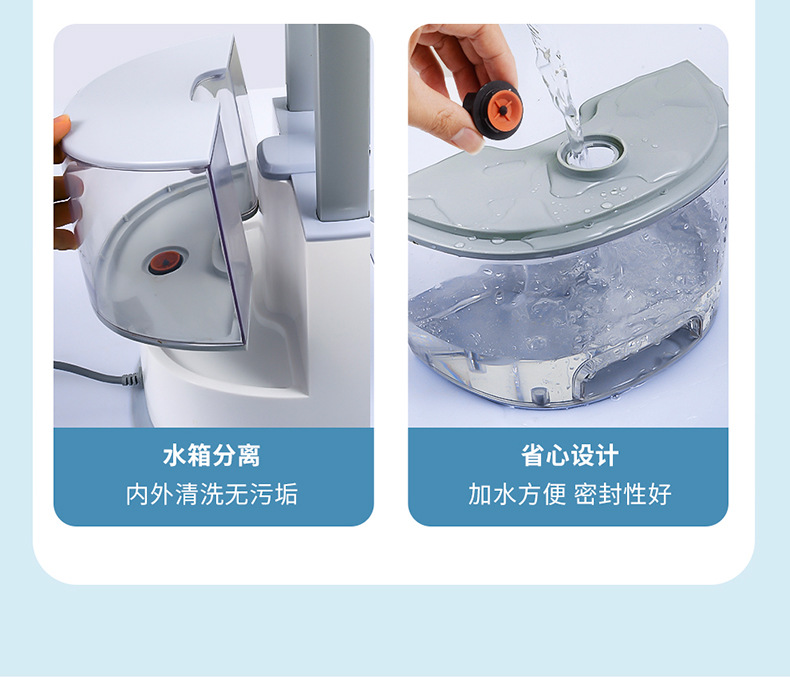 水箱分离
内外清洗无污垢

省心设计
加水方便 密封性好