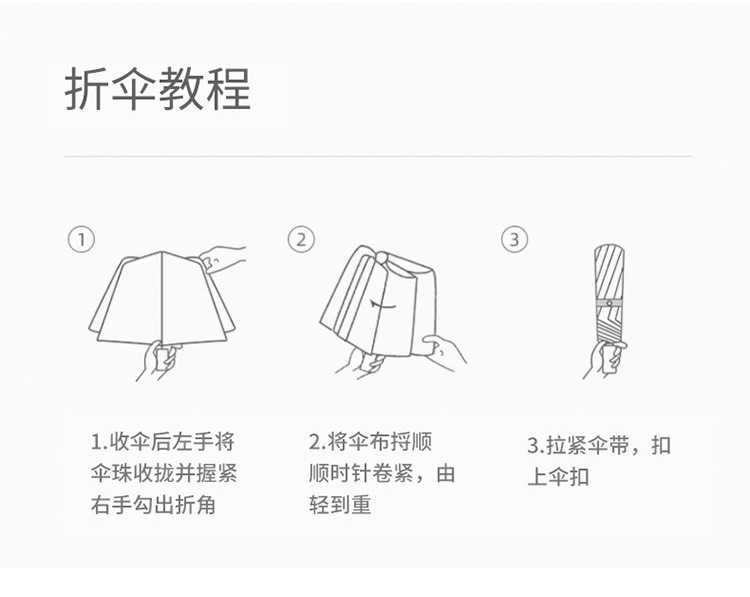 折伞教程

①

②

③

1.收伞后左手将伞珠收拢并握紧右手勾出折角

2.将伞布捋顺顺时针卷紧，由轻到重

3.拉紧伞带，扣上伞扣