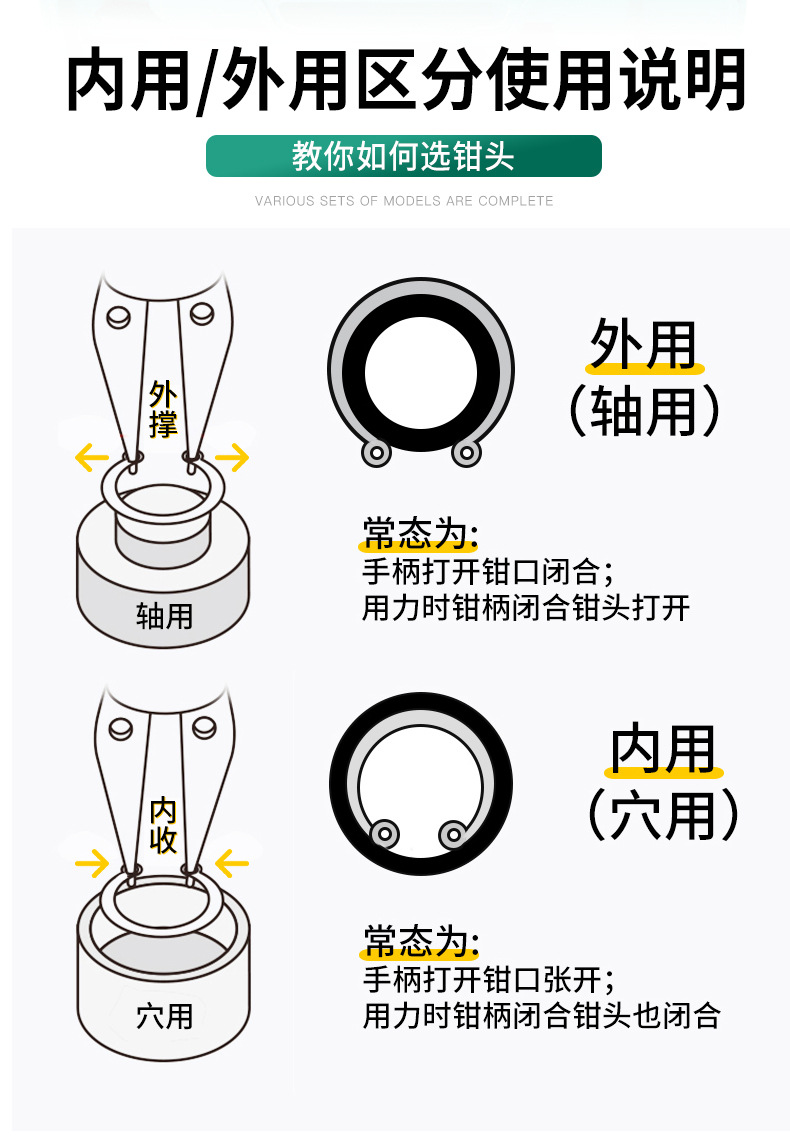 内用/外用区分使用说明

教你如何选钳头

VARIOUS SETS OF MODELS ARE COMPLETE

外撑

轴用

外用
（轴用）

常态为:
手柄打开钳口闭合;
用力时钳柄闭合钳头打开

内收

穴用

内用
（穴用）

常态为:
手柄打开钳口张开;
用力时钳柄闭合钳头也闭合