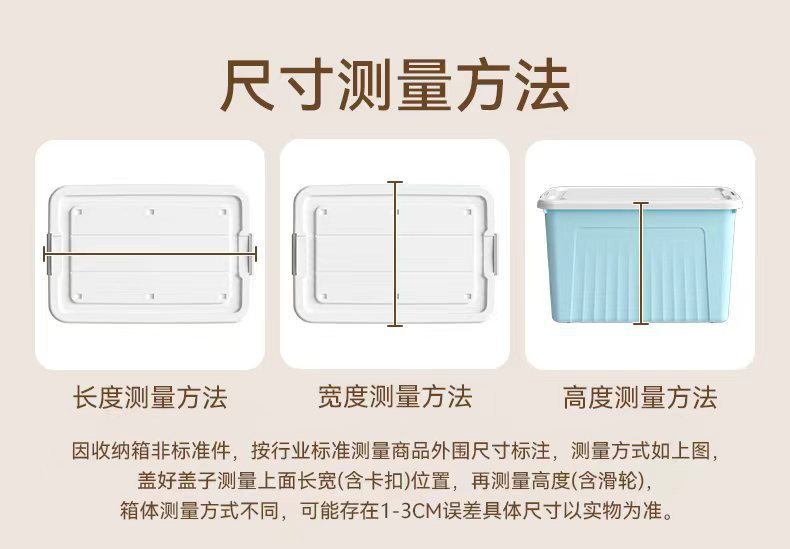 尺寸测量方法

长度测量方法

宽度测量方法

高度测量方法

因收纳箱非标准件，按行业标准测量商品外围尺寸标注，测量方式如上图，盖好盖子测量上面长宽(含卡扣)位置，再测量高度(含滑轮)，箱体测量方式不同，可能存在1-3CM误差具体尺寸以实物为准。