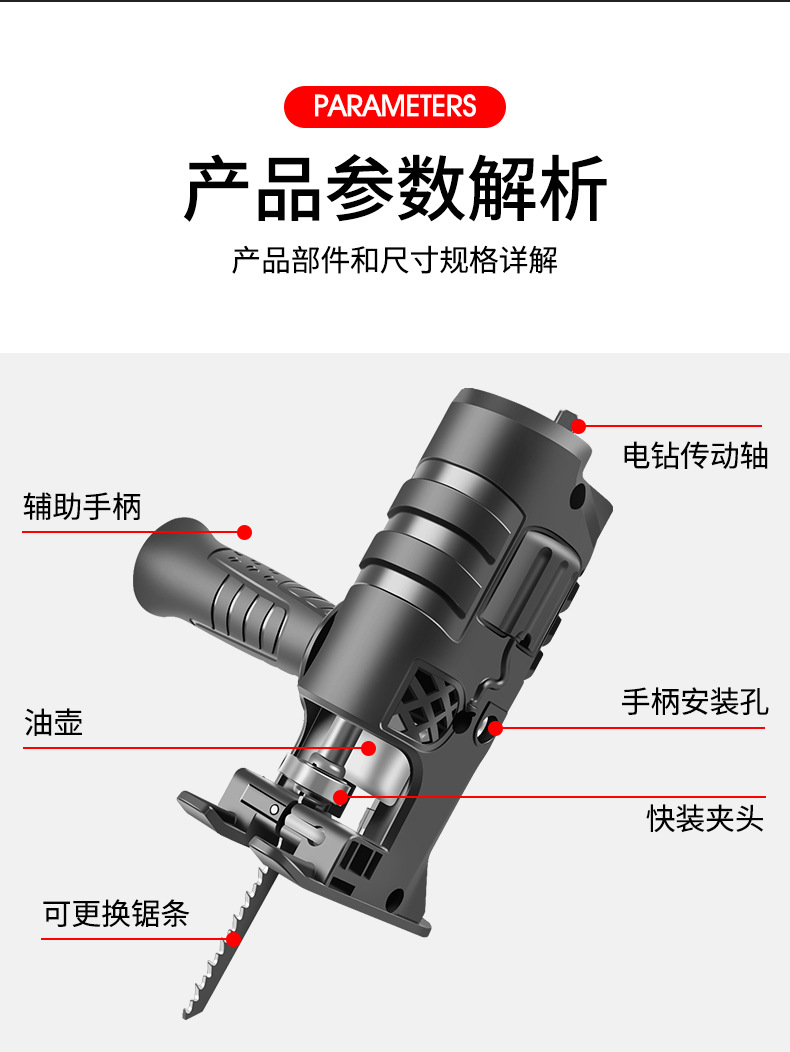 PARAMETERS

产品参数解析

产品部件和尺寸规格详解

电钻传动轴

辅助手柄

手柄安装孔

油壶

快装夹头

可更换锯条