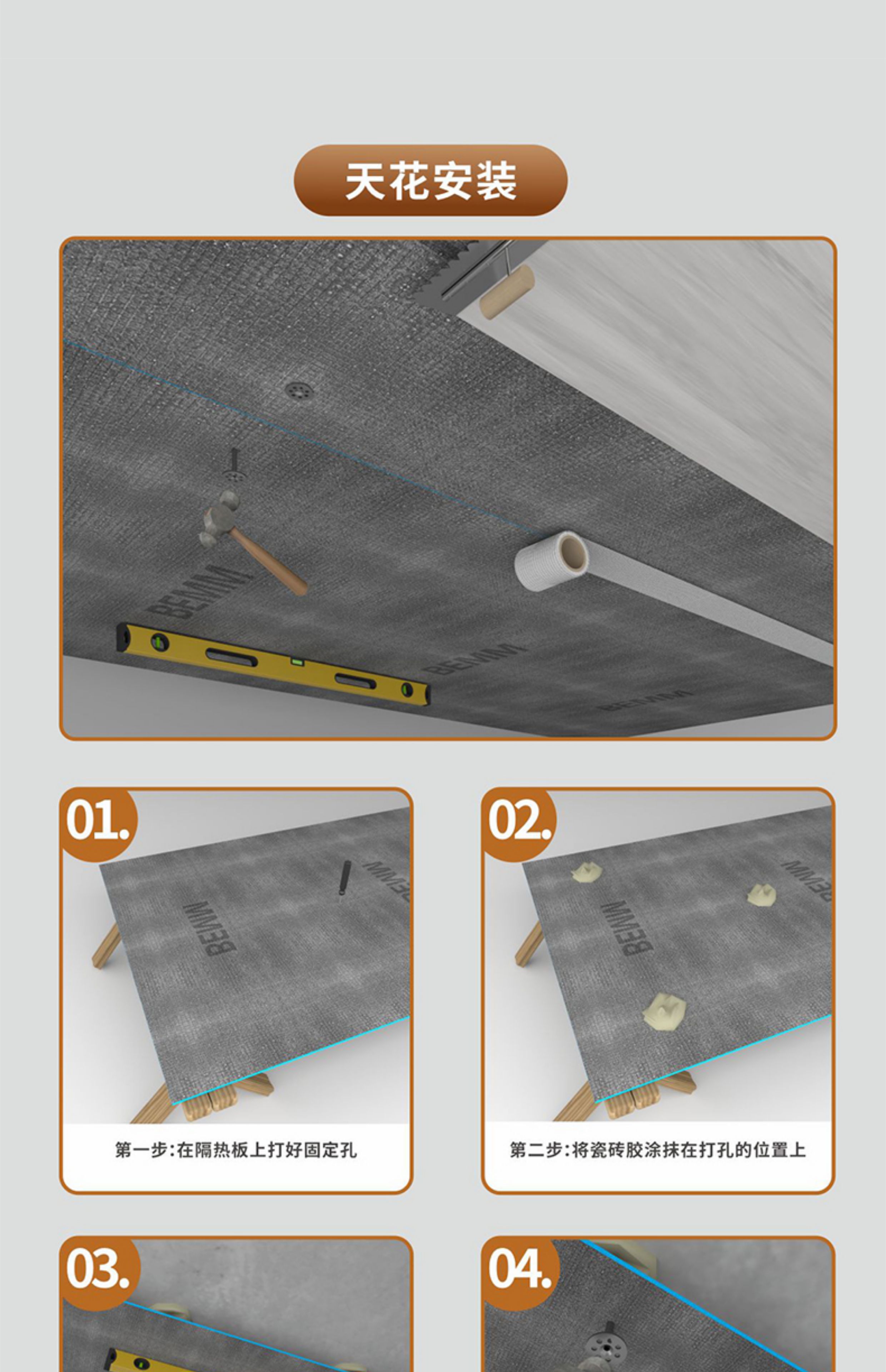 天花安装

BEMM

BEMM

BEMM

01.

BEMM

BEMM

第一步:在隔热板上打好固定孔

02.

BEMM

BEMM

第二步:将瓷砖胶涂抹在打孔的位置上

03.

04.