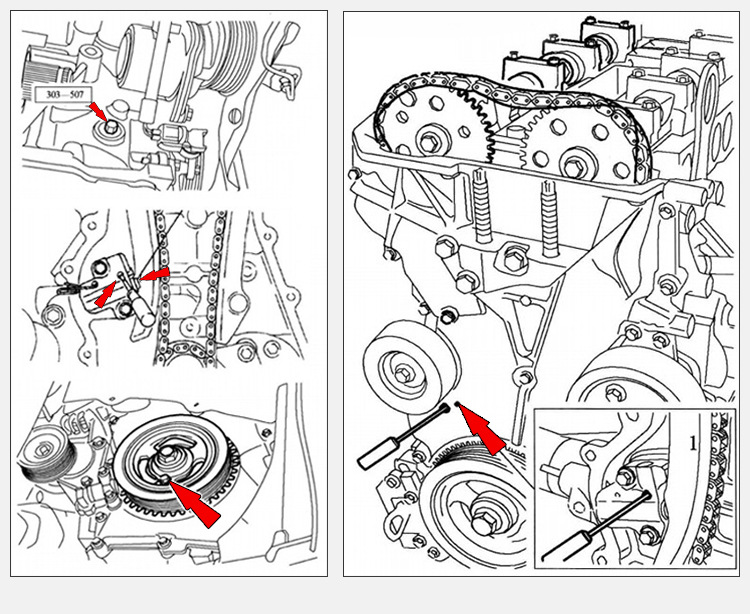 303—507

1