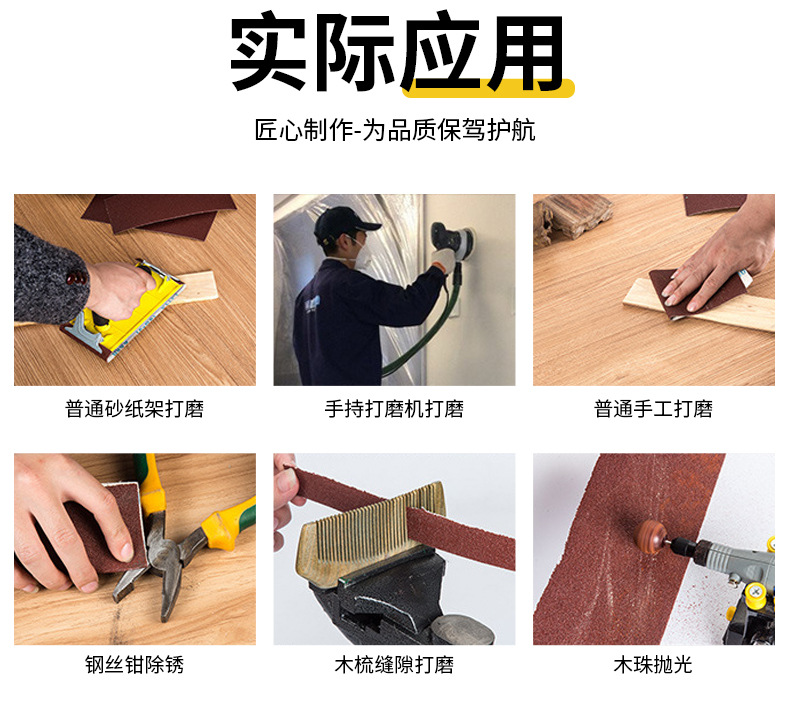 实际应用

匠心制作-为品质保驾护航

普通砂纸架打磨

手持打磨机打磨

普通手工打磨

钢丝钳除锈

木梳缝隙打磨

木珠抛光