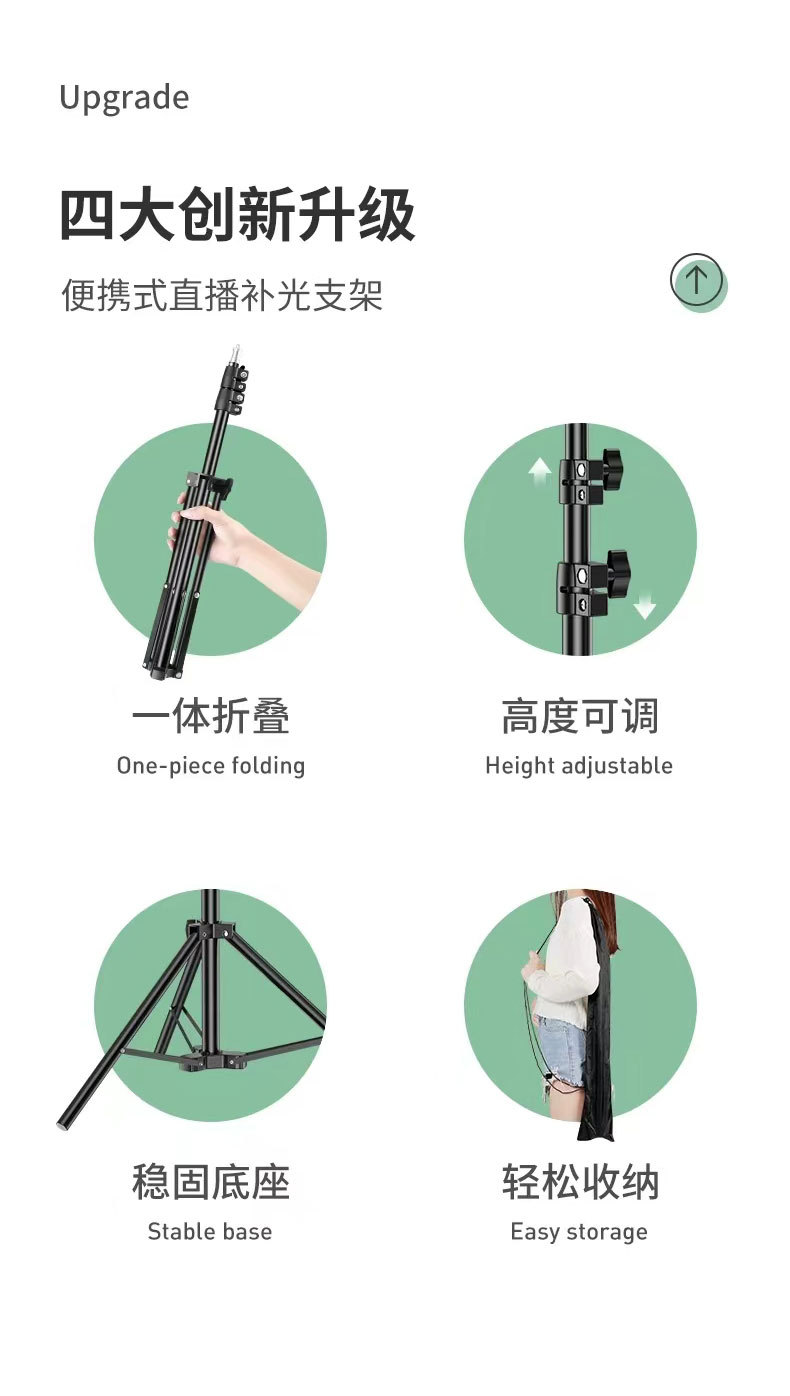 Upgrade

四大创新升级

便携式直播补光支架

一体折叠
One-piece folding

高度可调
Height adjustable

稳固底座
Stable base

轻松收纳
Easy storage