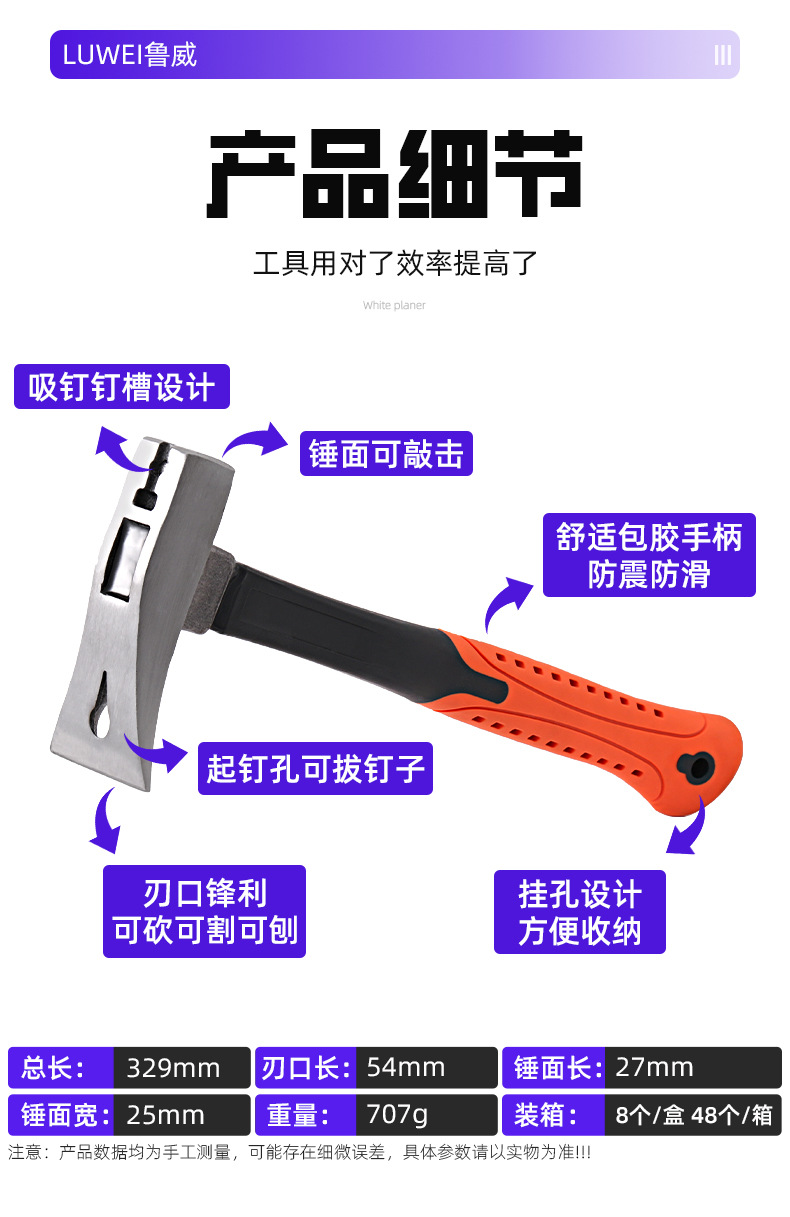 LUWEI鲁威

产品细节

工具用对了效率提高了

White planer

吸钉钉槽设计

锤面可敲击

舒适包胶手柄
防震防滑

起钉孔可拔钉子

刃口锋利
可砍可割可刨

挂孔设计
方便收纳

| 总长： | 329mm | 刃口长： | 54mm | 锤面长： | 27mm |
|---|---|---|---|---|---|
| 锤面宽： | 25mm | 重量： | 707g | 装箱： | 8个/盒 48个/箱 |

注意：产品数据均为手工测量，可能存在细微误差，具体参数请以实物为准!!!