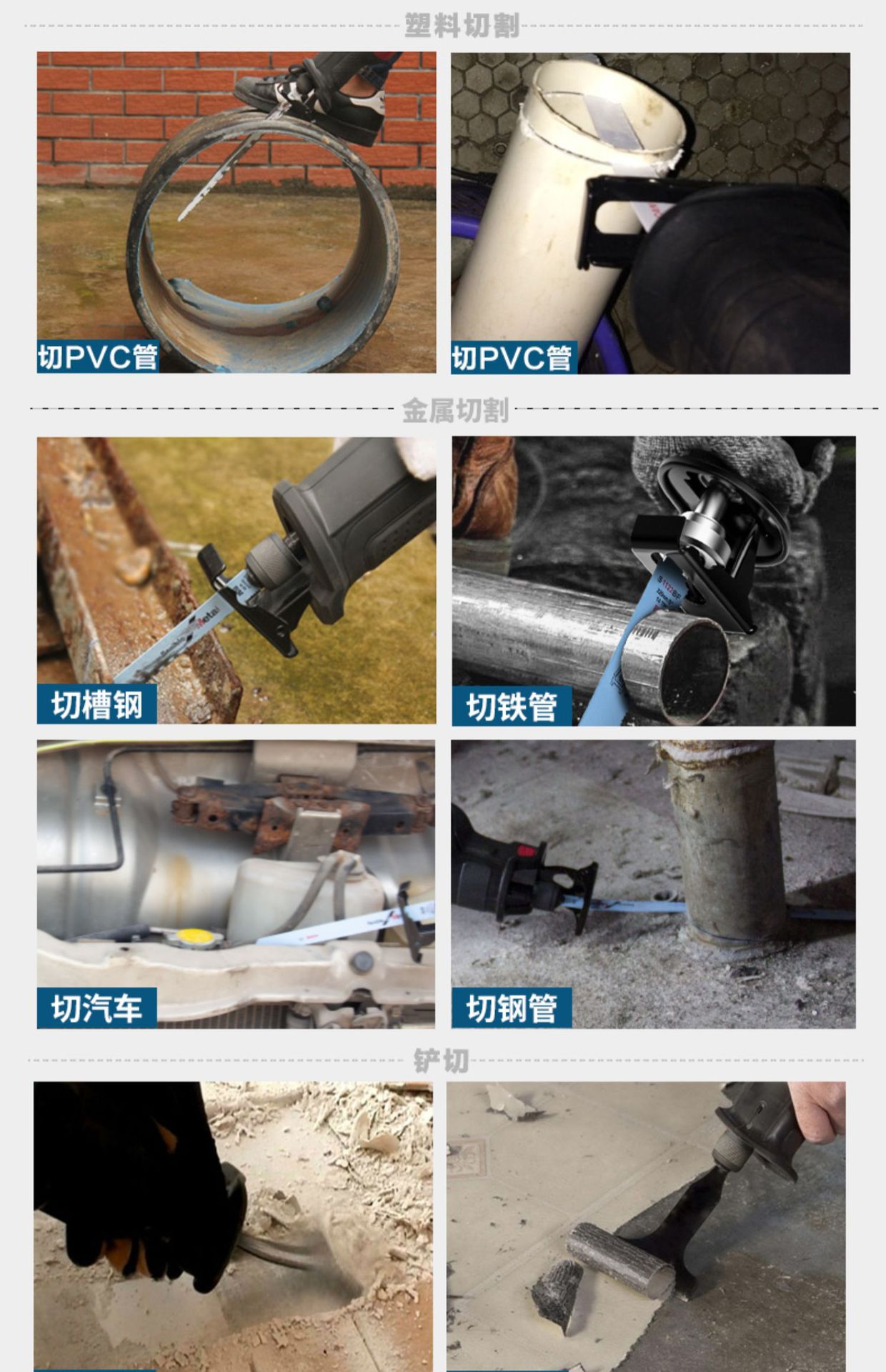 塑料切割

切PVC管

切PVC管

金属切割

切槽钢

切铁管

切汽车

切钢管

铲切