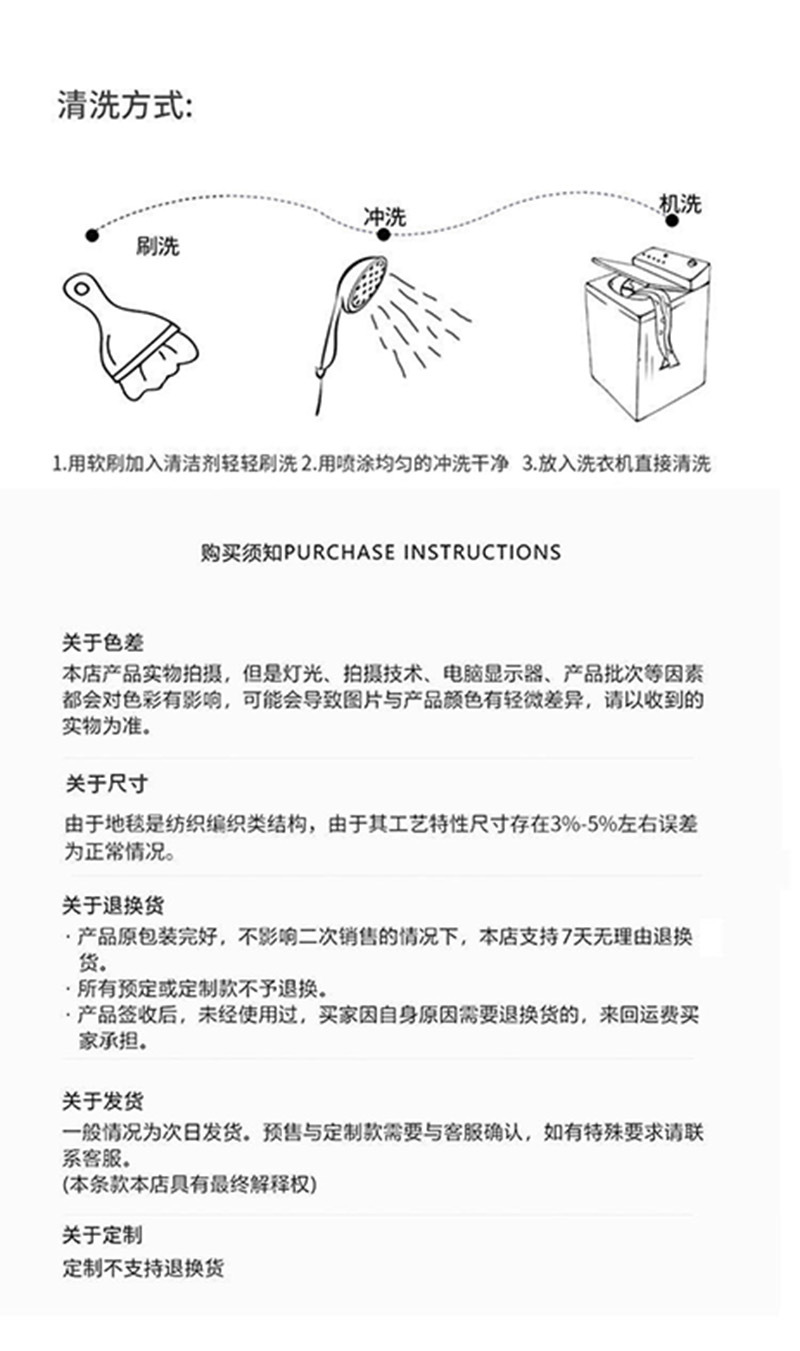 清洗方式:

刷洗

冲洗

机洗

1.用软刷加入清洁剂轻轻刷洗 2.用喷涂均匀的冲洗干净 3.放入洗衣机直接清洗

购买须知PURCHASE INSTRUCTIONS

关于色差
本店产品实物拍摄，但是灯光、拍摄技术、电脑显示器、产品批次等因素都会对色彩有影响，可能会导致图片与产品颜色有轻微差异，请以收到的实物为准。

关于尺寸
由于地毯是纺织编织类结构，由于其工艺特性尺寸存在3%-5%左右误差为正常情况。

关于退换货
· 产品原包装完好，不影响二次销售的情况下，本店支持7天无理由退换货。
· 所有预定或定制款不予退换。
· 产品签收后，未经使用过，买家因自身原因需要退换货的，来回运费买家承担。

关于发货
一般情况为次日发货。预售与定制款需要与客服确认，如有特殊要求请联系客服。
(本条款本店具有最终解释权)

关于定制
定制不支持退换货