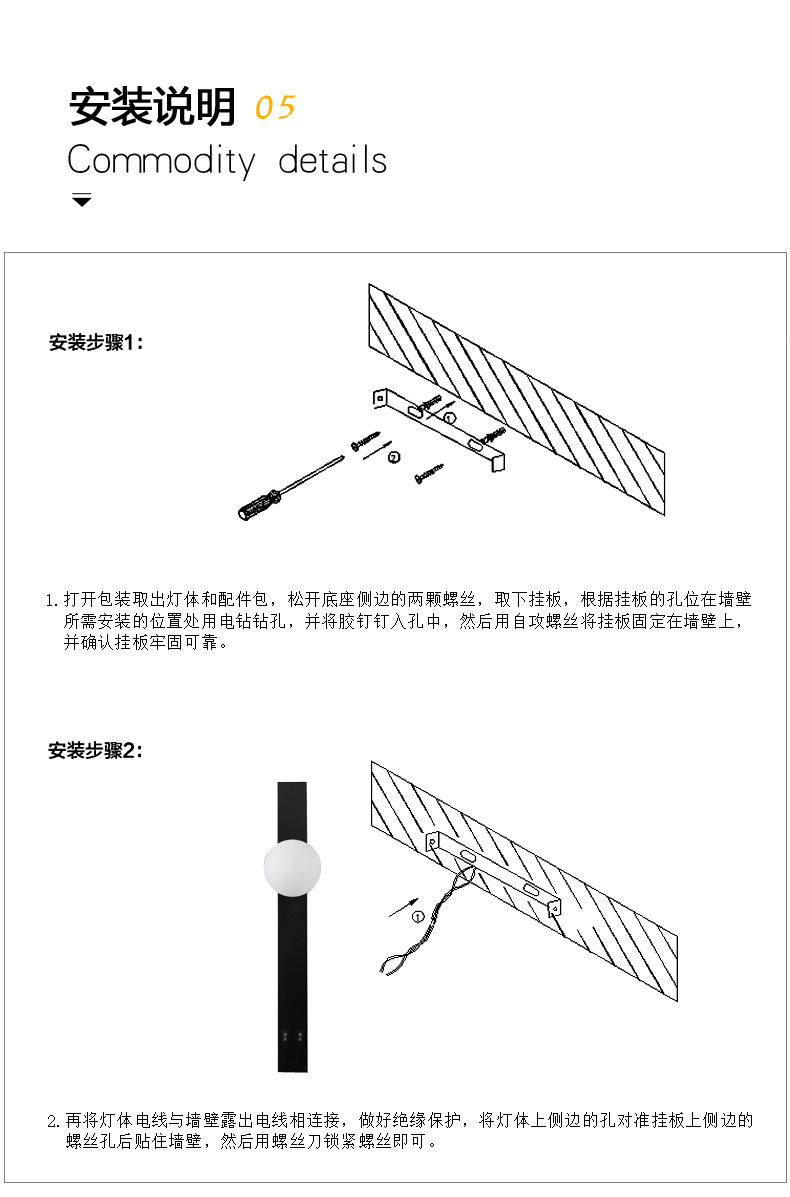 安装说明 05
Commodity details

安装步骤1:

①

②

1. 打开包装取出灯体和配件包，松开底座侧边的两颗螺丝，取下挂板，根据挂板的孔位在墙壁所需安装的位置处用电钻钻孔，并将胶钉钉入孔中，然后用自攻螺丝将挂板固定在墙壁上，并确认挂板牢固可靠。

安装步骤2:

①

2. 再将灯体电线与墙壁露出电线相连接，做好绝缘保护，将灯体上侧边的孔对准挂板上侧边的螺丝孔后贴住墙壁，然后用螺丝刀锁紧螺丝即可。