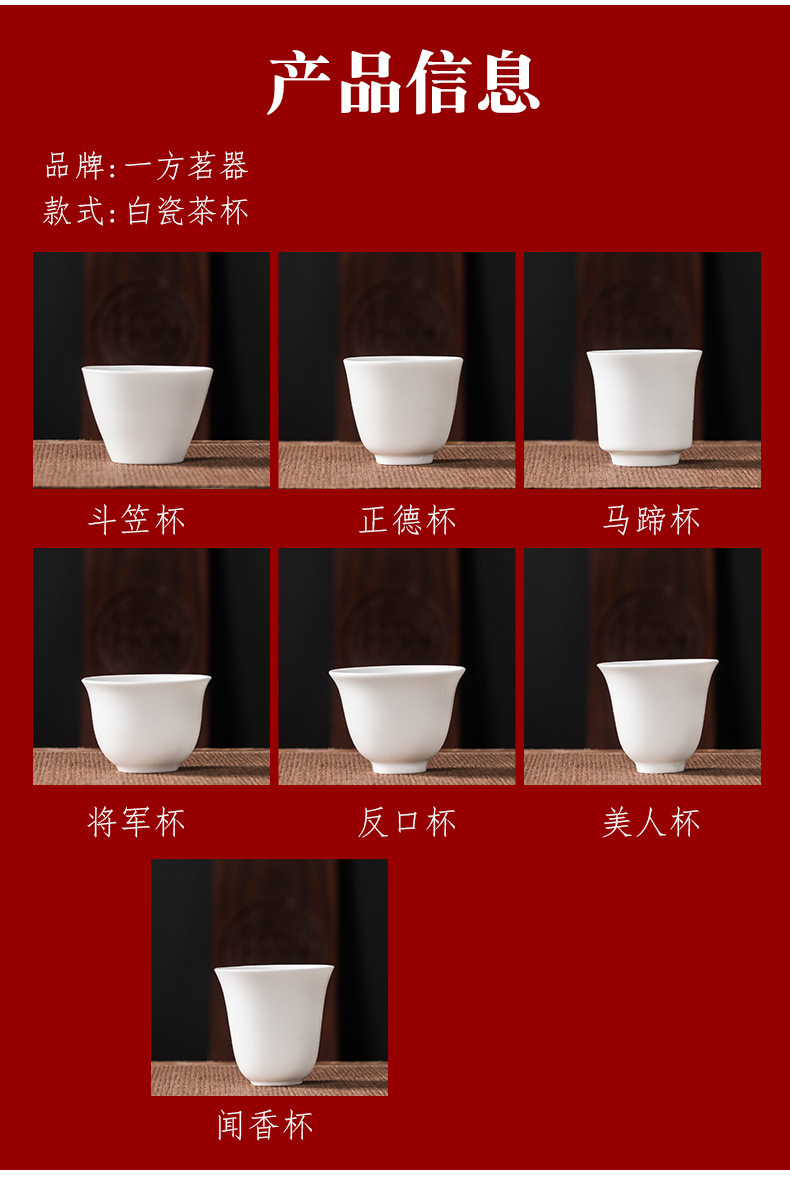 产品信息

品牌:一方茗器
款式:白瓷茶杯

斗笠杯

正德杯

马蹄杯

将军杯

反口杯

美人杯

闻香杯