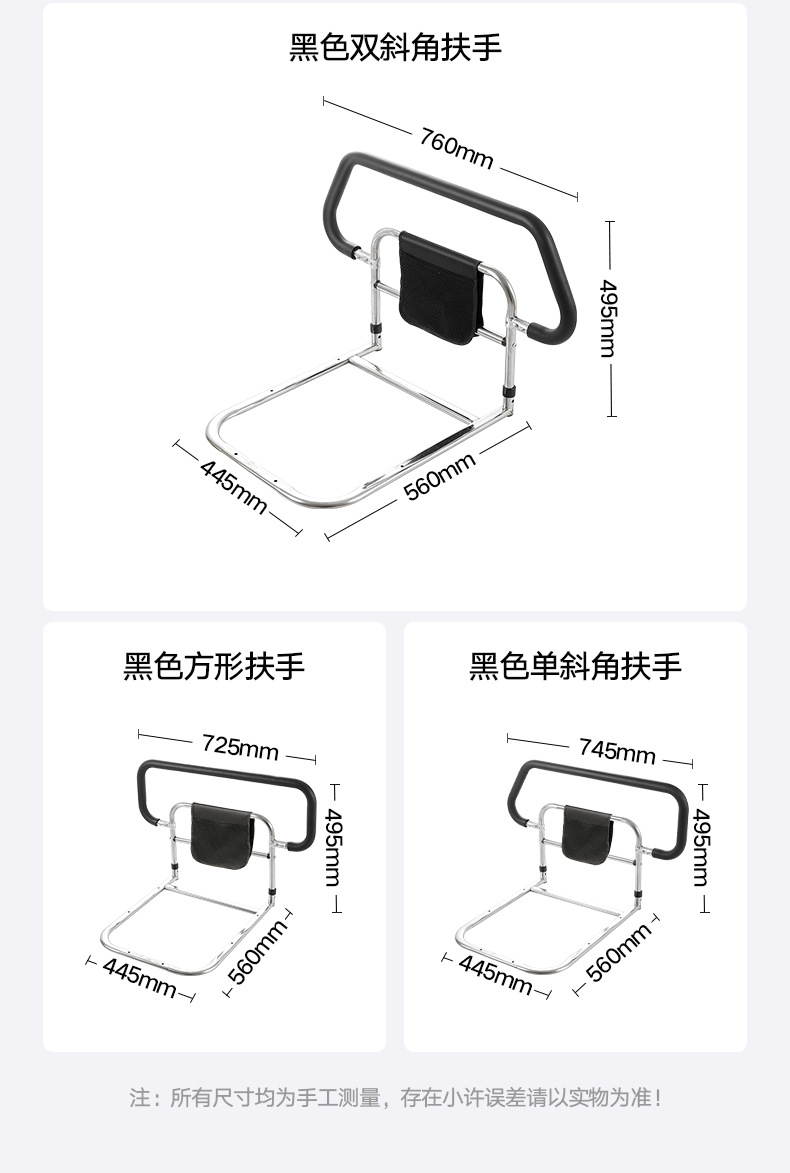 黑色双斜角扶手

760mm

495mm

445mm

560mm

黑色方形扶手

725mm

495mm

445mm

560mm

黑色单斜角扶手

745mm

495mm

445mm

560mm

注：所有尺寸均为手工测量，存在小许误差请以实物为准！