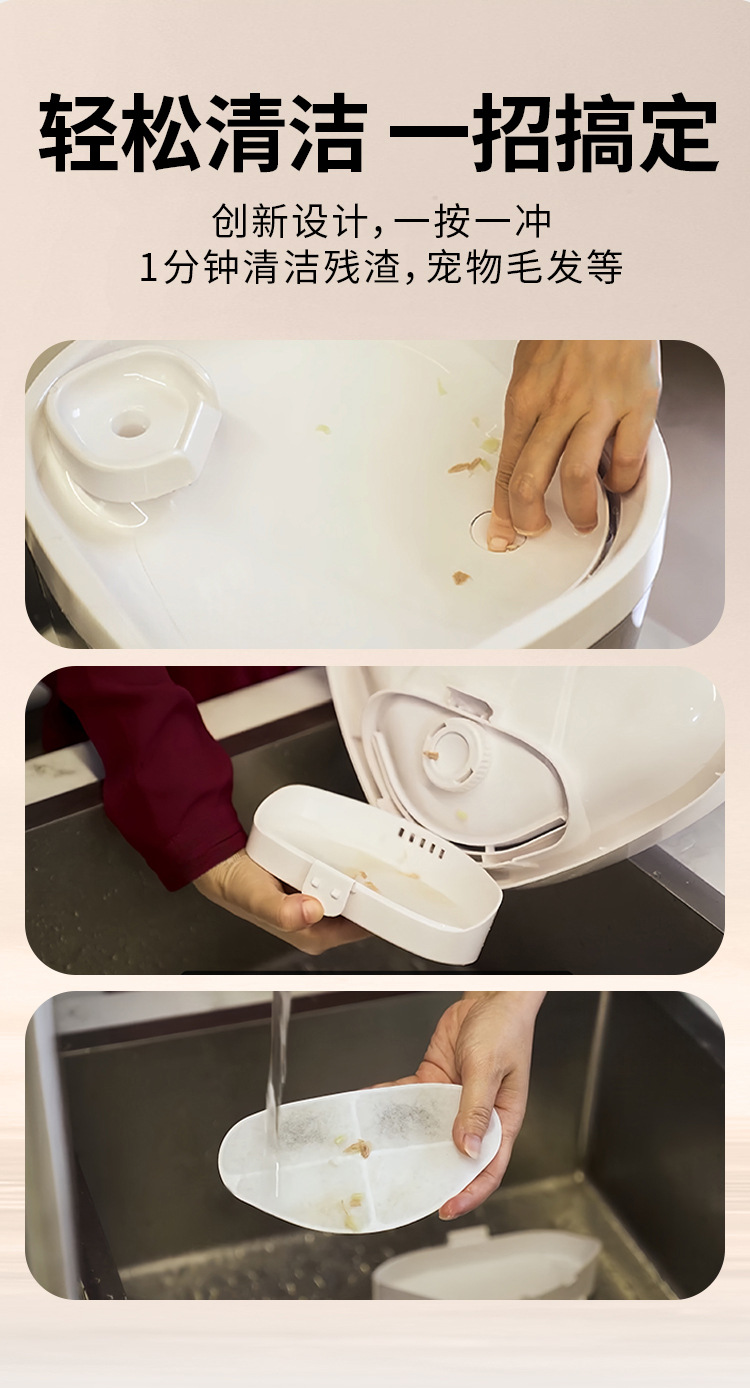 轻松清洁 一招搞定

创新设计,一按一冲
1分钟清洁残渣,宠物毛发等