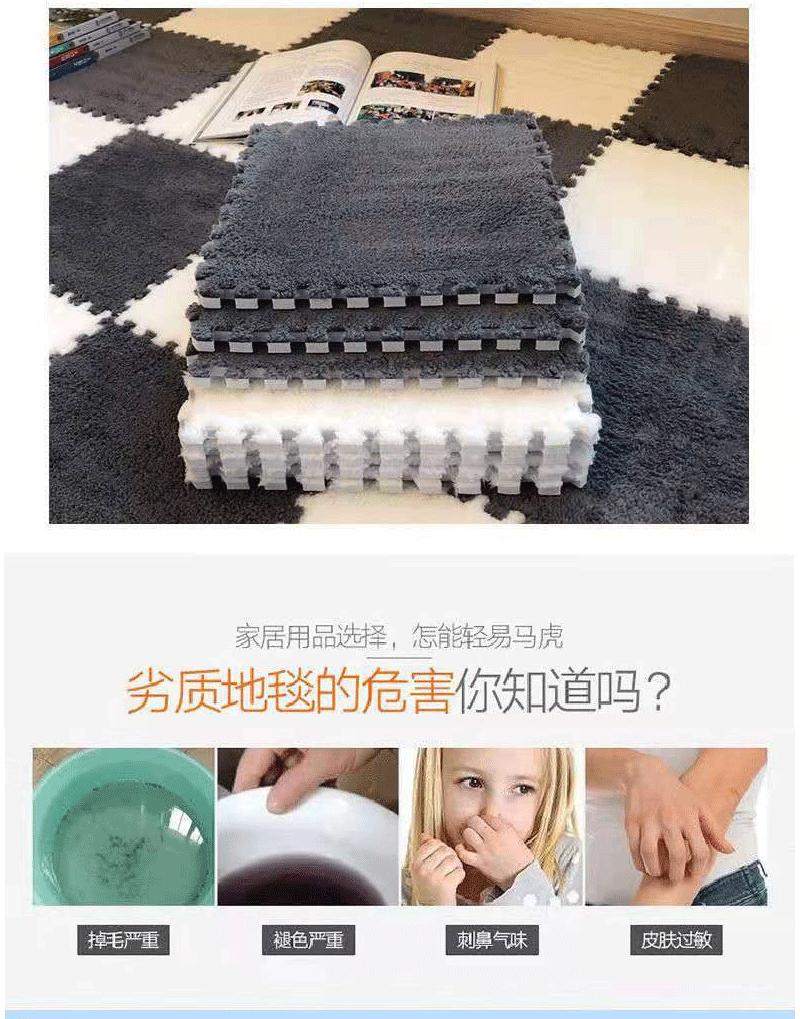 家居用品选择，怎能轻易马虎

劣质地毯的危害你知道吗？

掉毛严重

褪色严重

刺鼻气味

皮肤过敏