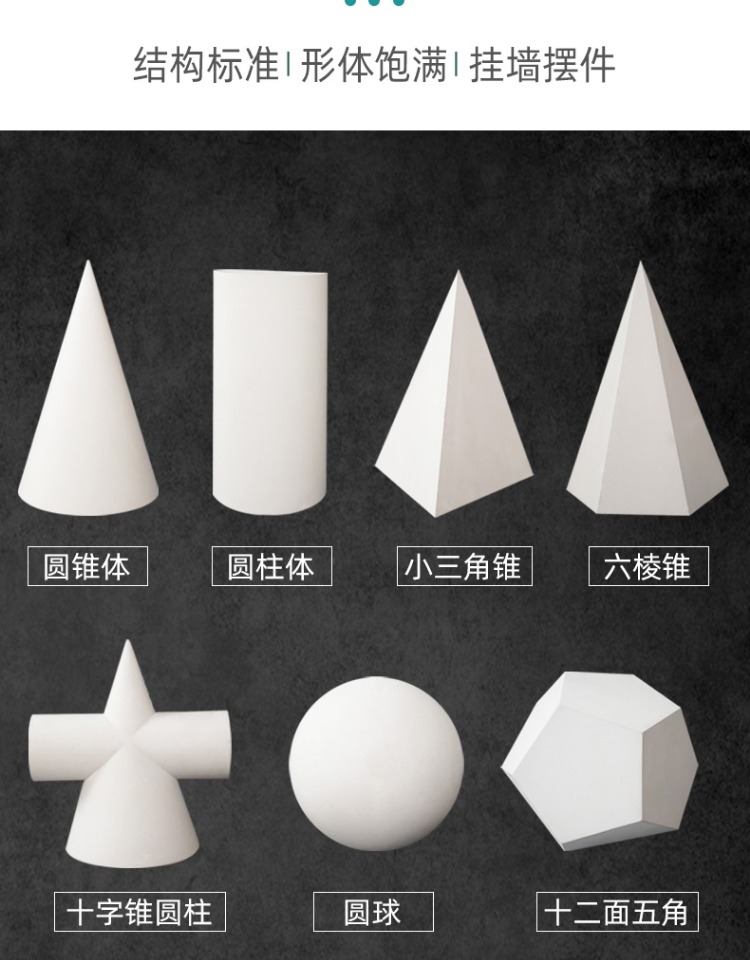 结构标准 | 形体饱满 | 挂墙摆件

圆锥体

圆柱体

小三角锥

六棱锥

十字锥圆柱

圆球

十二面五角