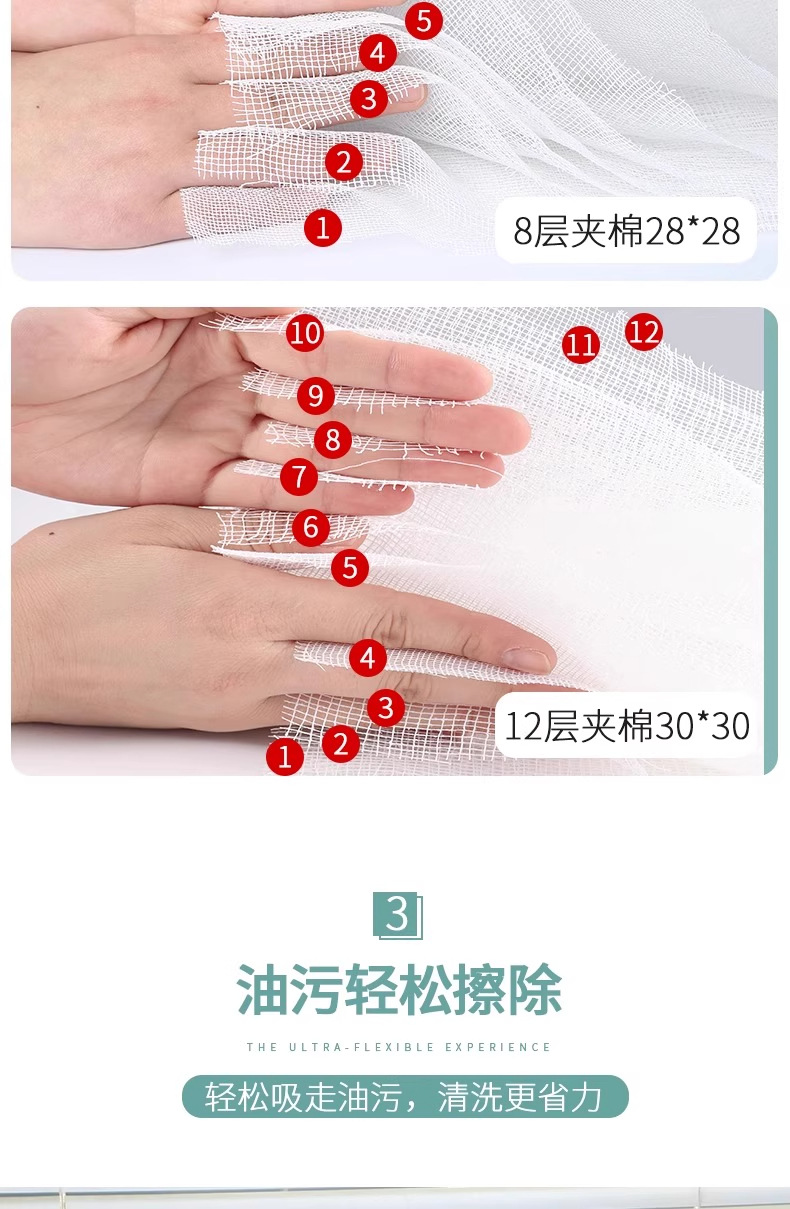 5
4
3
2
1
8层夹棉28*28

10
11
12
9
8
7
6
5
4
3
2
1
12层夹棉30*30

3
油污轻松擦除
THE ULTRA-FLEXIBLE EXPERIENCE
轻松吸走油污，清洗更省力