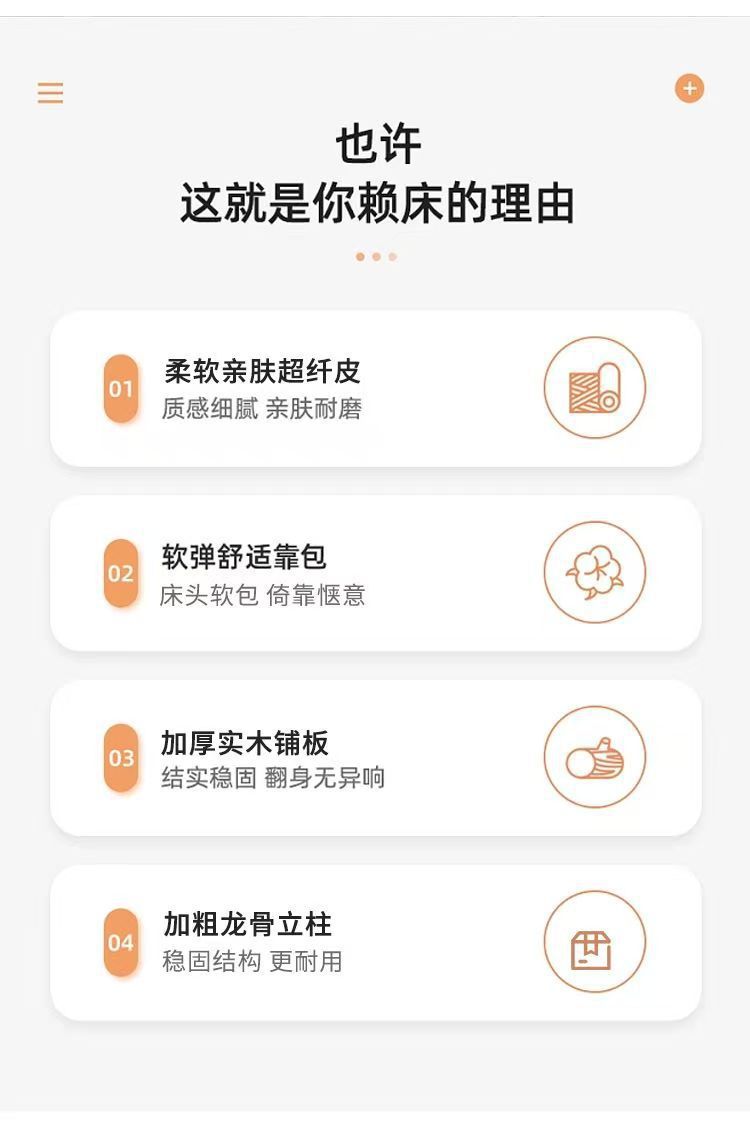 也许
这就是你赖床的理由

01
柔软亲肤超纤皮
质感细腻 亲肤耐磨

02
软弹舒适靠包
床头软包 倚靠惬意

03
加厚实木铺板
结实稳固 翻身无异响

04
加粗龙骨立柱
稳固结构 更耐用