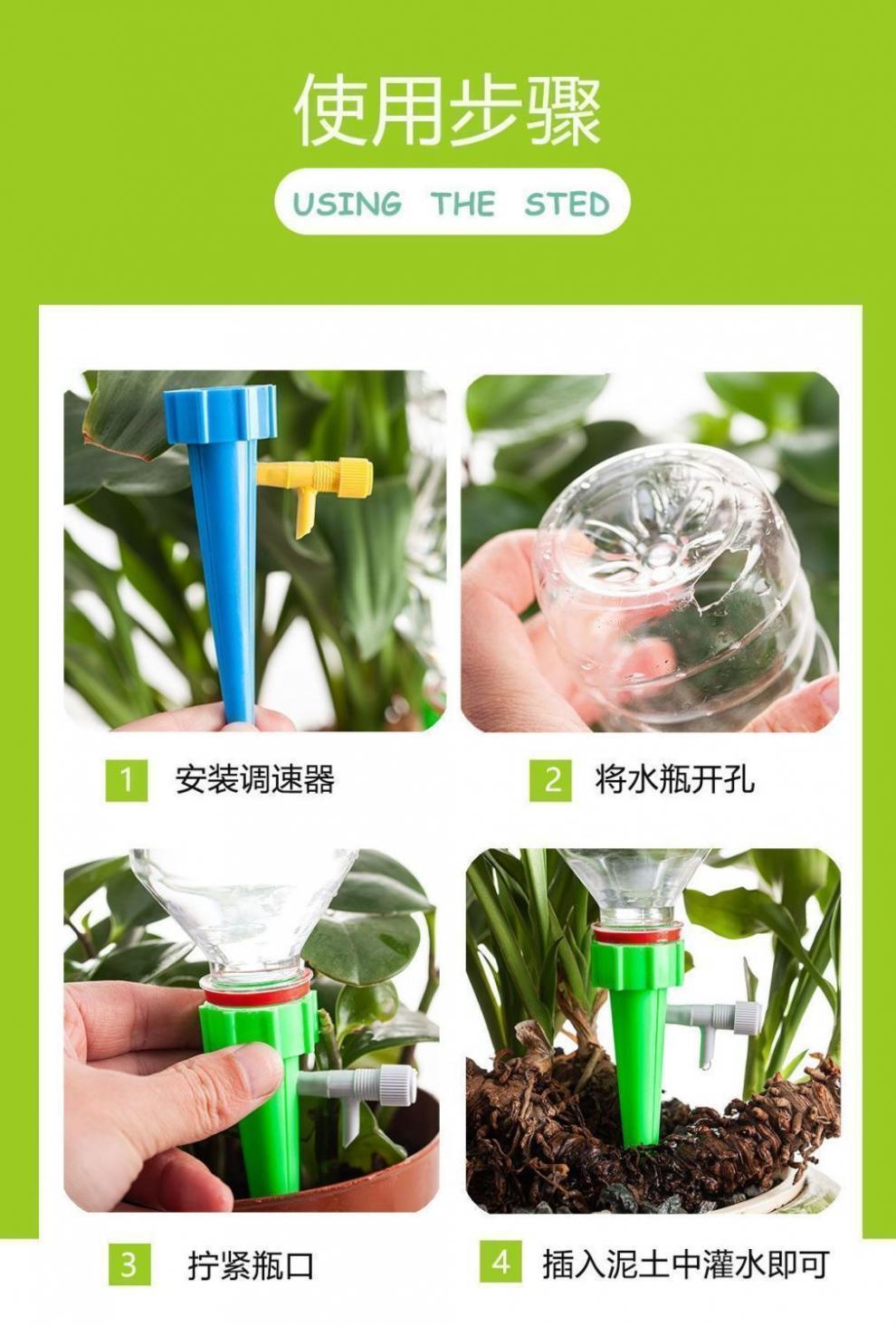 使用步骤

USING THE STED

1 安装调速器

2 将水瓶开孔

3 拧紧瓶口

4 插入泥土中灌水即可