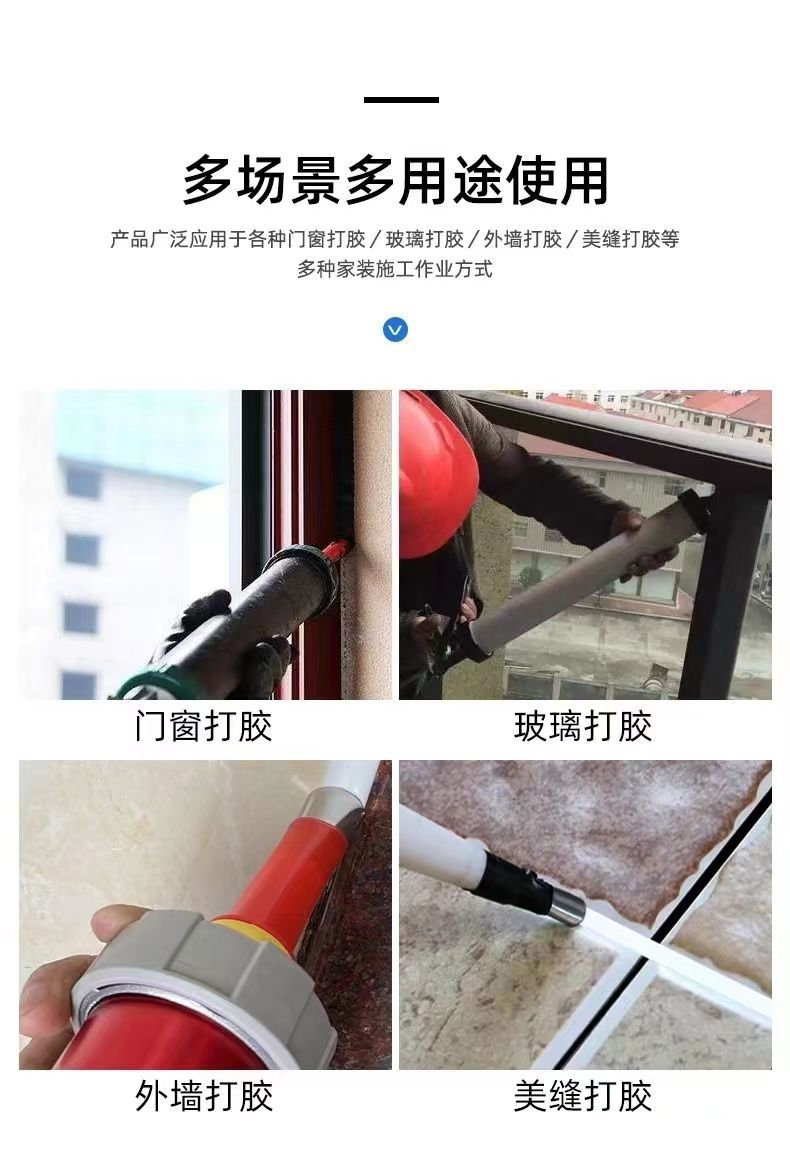 多场景多用途使用

产品广泛应用于各种门窗打胶 / 玻璃打胶 / 外墙打胶 / 美缝打胶等多种家装施工作业方式

门窗打胶

玻璃打胶

外墙打胶

美缝打胶