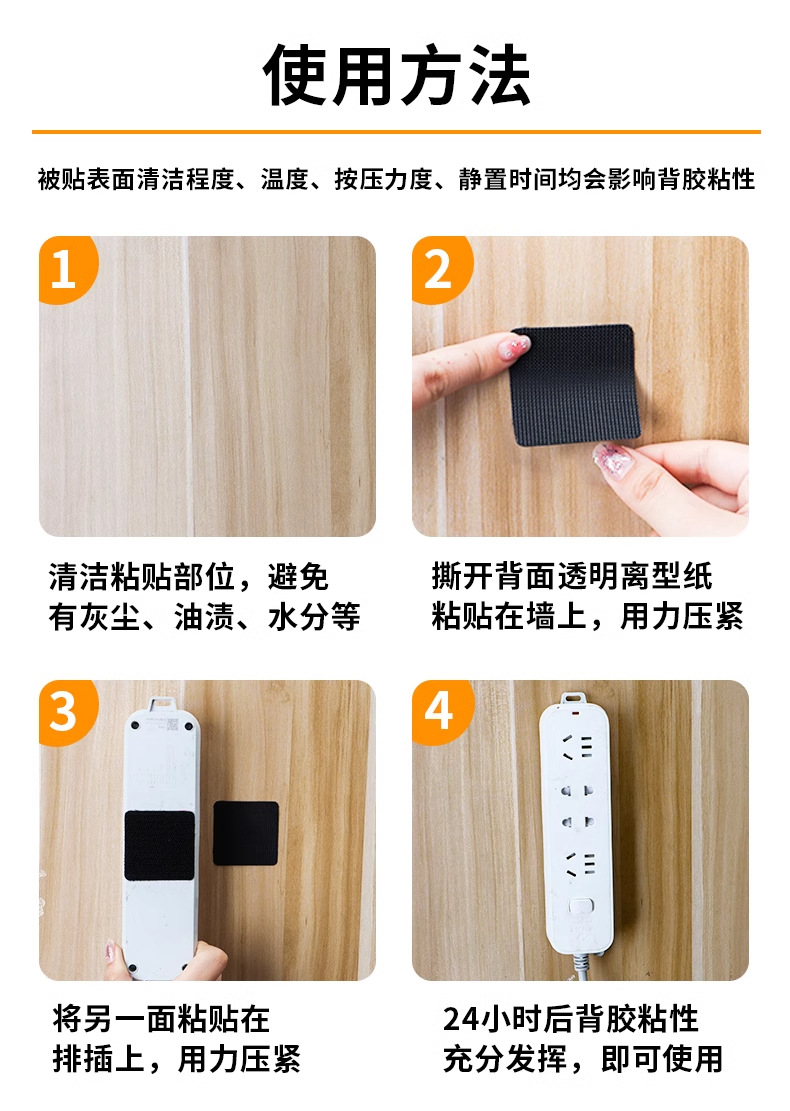 使用方法

被贴表面清洁程度、温度、按压力度、静置时间均会影响背胶粘性

1

清洁粘贴部位，避免有灰尘、油渍、水分等

2

撕开背面透明离型纸粘贴在墙上，用力压紧

3

将另一面粘贴在排插上，用力压紧

4

24小时后背胶粘性充分发挥，即可使用