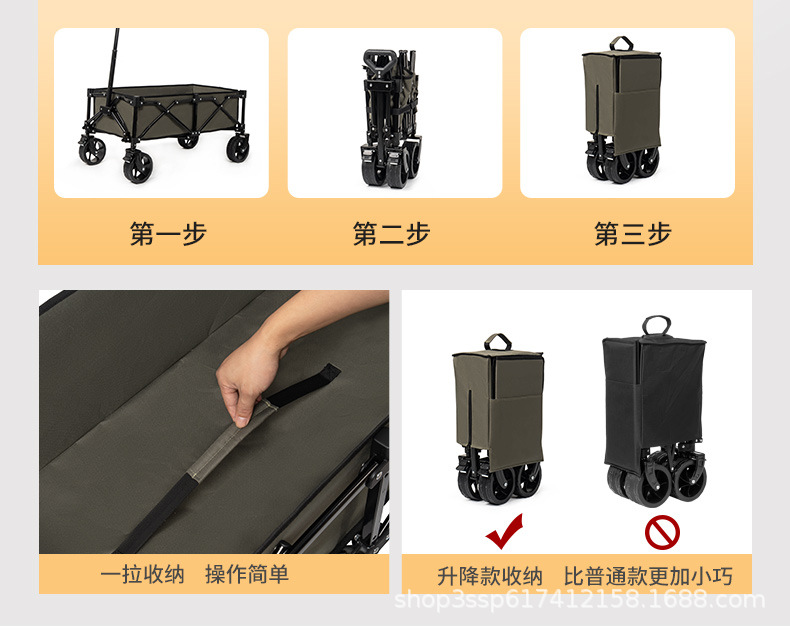 第一步

第二步

第三步

一拉收纳　操作简单

升降款收纳　比普通款更加小巧

shop3ssp617412158.1688.com