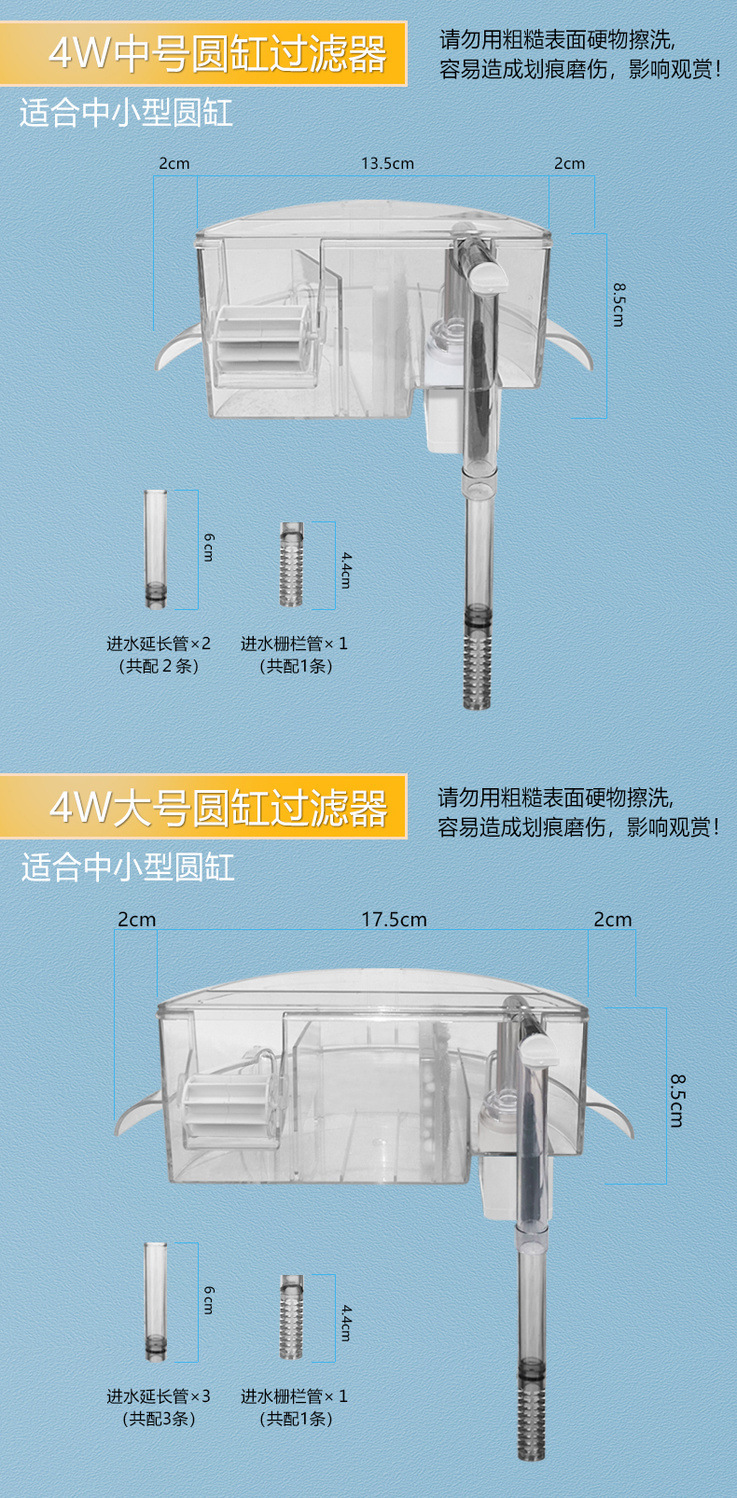 4W中号圆缸过滤器

请勿用粗糙表面硬物擦洗，
容易造成划痕磨伤，影响观赏！

适合中小型圆缸

2cm 13.5cm 2cm

8.5cm

6cm

4.4cm

进水延长管×2
（共配 2 条）

进水栅栏管× 1
（共配1条）

4W大号圆缸过滤器

请勿用粗糙表面硬物擦洗，
容易造成划痕磨伤，影响观赏！

适合中小型圆缸

2cm 17.5cm 2cm

8.5cm

6cm

4.4cm

进水延长管×3
（共配3条）

进水栅栏管× 1
（共配1条）