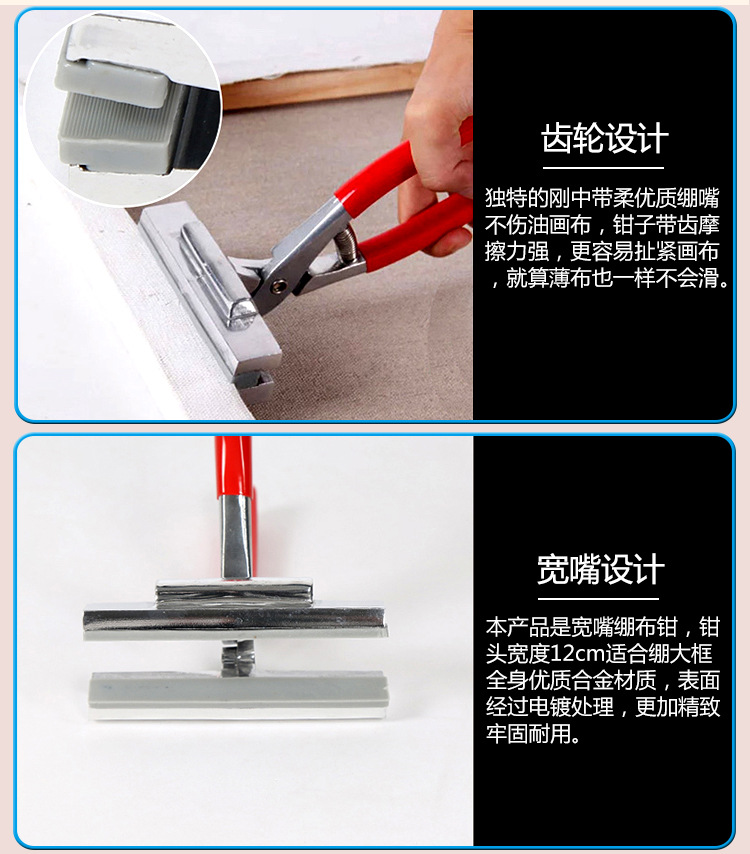 齿轮设计

独特的刚中带柔优质绷嘴不伤油画布，钳子带齿摩擦力强，更容易扯紧画布，就算薄布也一样不会滑。

宽嘴设计

本产品是宽嘴绷布钳，钳头宽度12cm适合绷大框全身优质合金材质，表面经过电镀处理，更加精致牢固耐用。