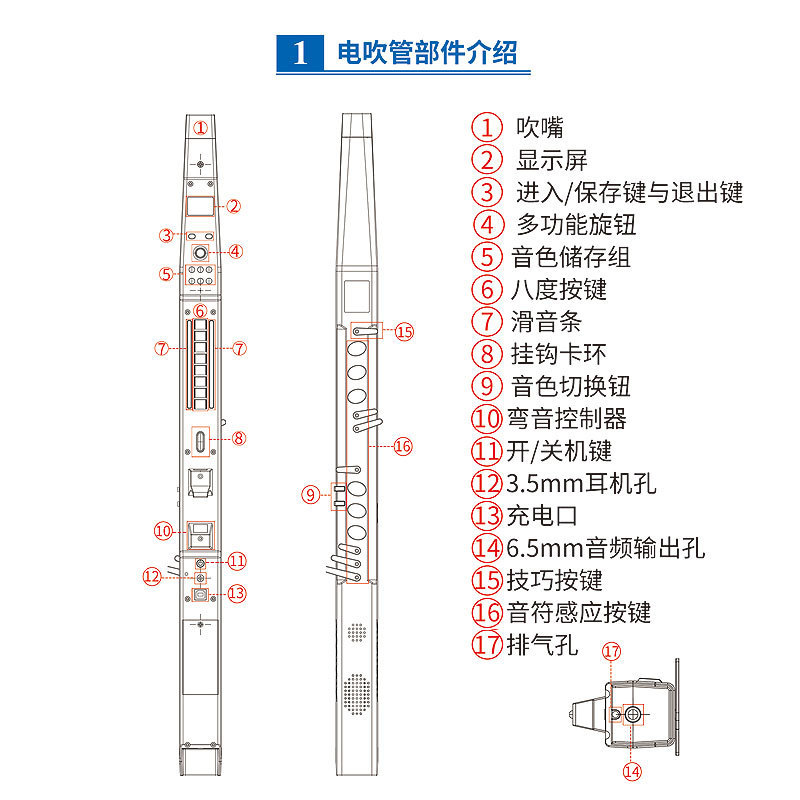 1 电吹管部件介绍

①
②
③
④
⑤
⑥
⑦
⑦
⑧
⑩
⑪
⑫
⑬

⑮
⑯
⑨

① 吹嘴
② 显示屏
③ 进入/保存键与退出键
④ 多功能旋钮
⑤ 音色储存组
⑥ 八度按键
⑦ 滑音条
⑧ 挂钩卡环
⑨ 音色切换钮
⑩ 弯音控制器
⑪ 开/关机键
⑫ 3.5mm耳机孔
⑬ 充电口
⑭ 6.5mm音频输出孔
⑮ 技巧按键
⑯ 音符感应按键
⑰ 排气孔

⑰
⑭