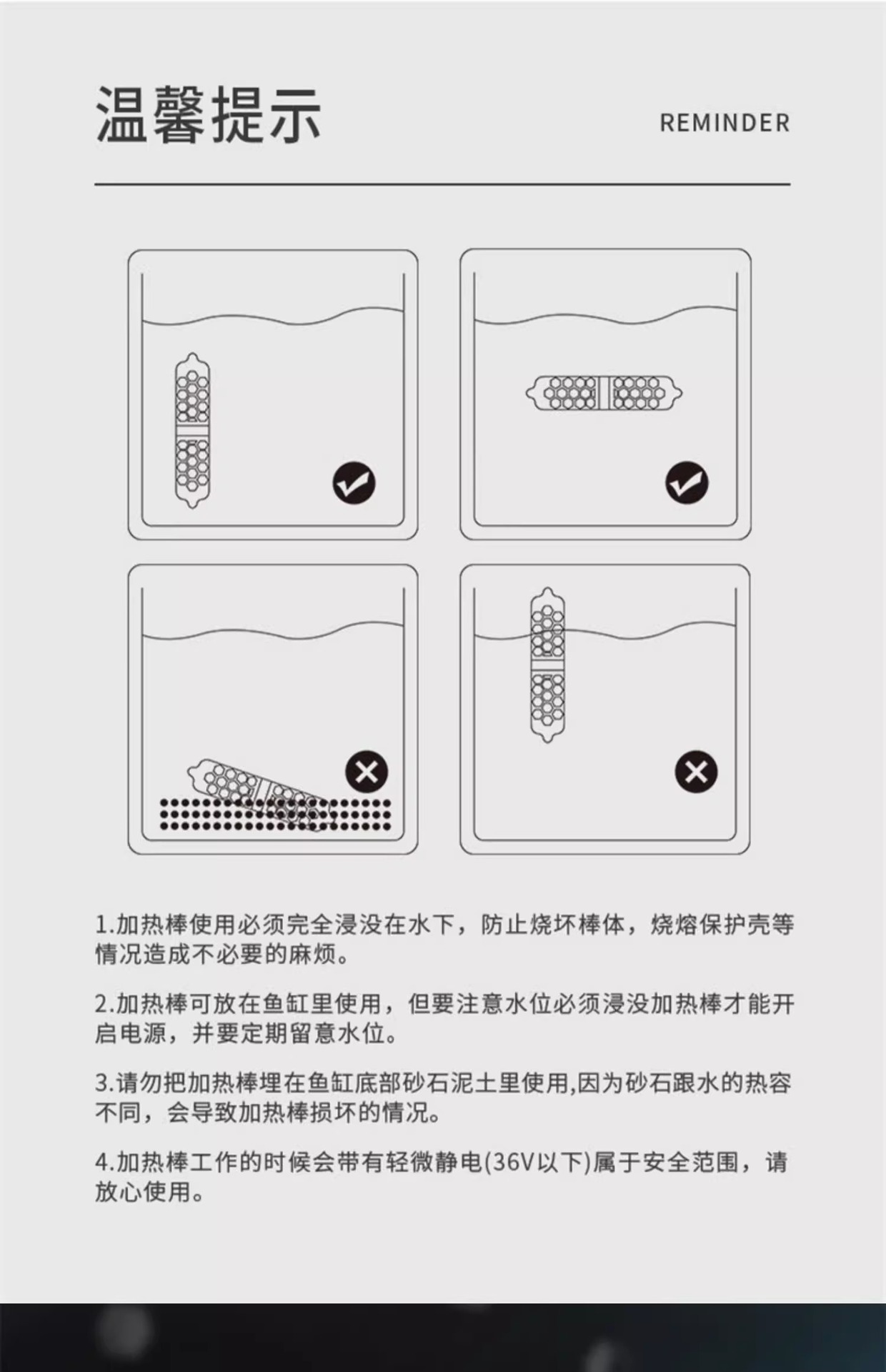 温馨提示

REMINDER

1.加热棒使用必须完全浸没在水下，防止烧坏棒体，烧熔保护壳等情况造成不必要的麻烦。

2.加热棒可放在鱼缸里使用，但要注意水位必须浸没加热棒才能开启电源，并要定期留意水位。

3.请勿把加热棒埋在鱼缸底部砂石泥土里使用,因为砂石跟水的热容不同，会导致加热棒损坏的情况。

4.加热棒工作的时候会带有轻微静电(36V以下)属于安全范围，请放心使用。