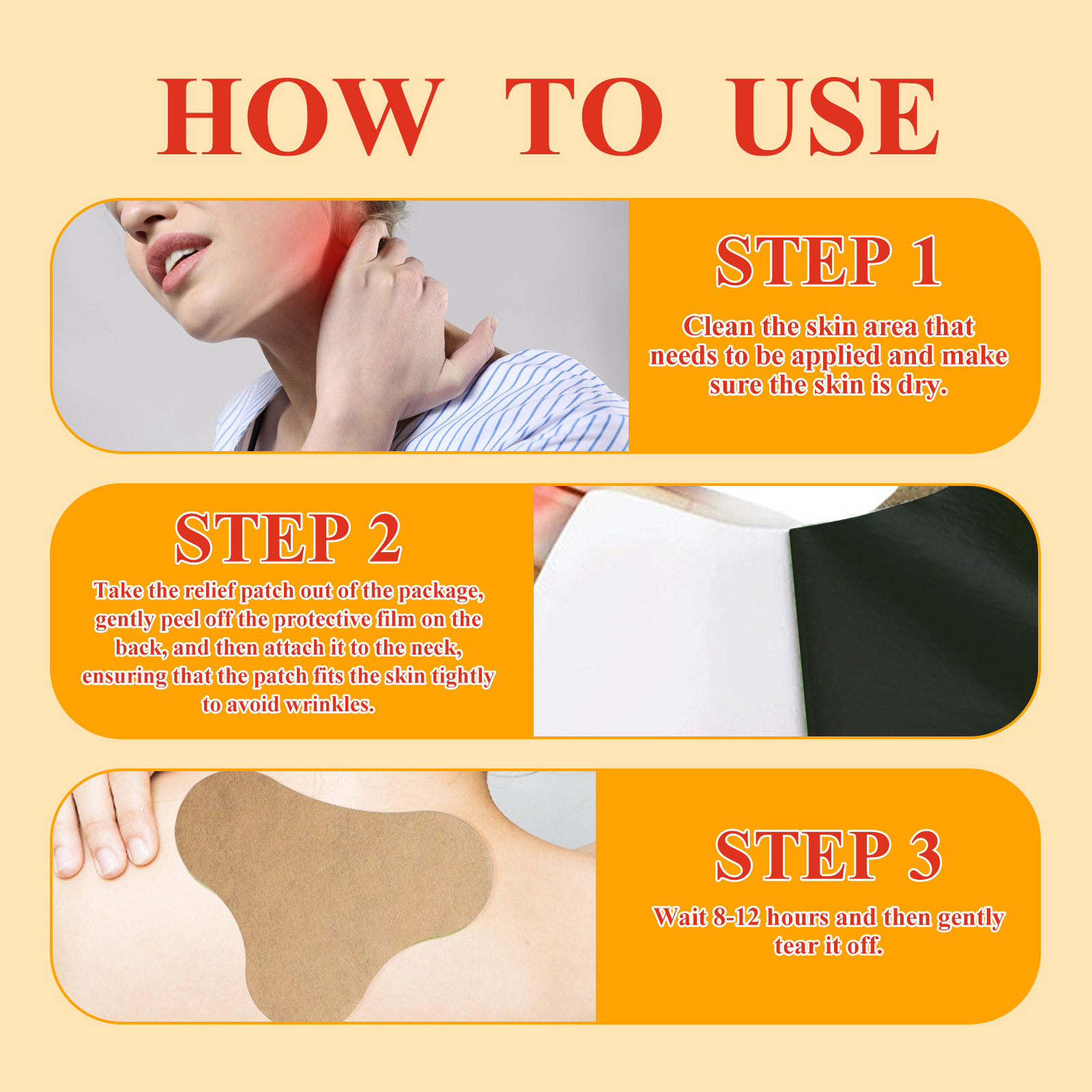 HOW TO USE

STEP 1

Clean the skin area that needs to be applied and make sure the skin is dry.

STEP 2

Take the relief patch out of the package, gently peel off the protective film on the back, and then attach it to the neck, ensuring that the patch fits the skin tightly to avoid wrinkles.

STEP 3

Wait 8-12 hours and then gently tear it off.