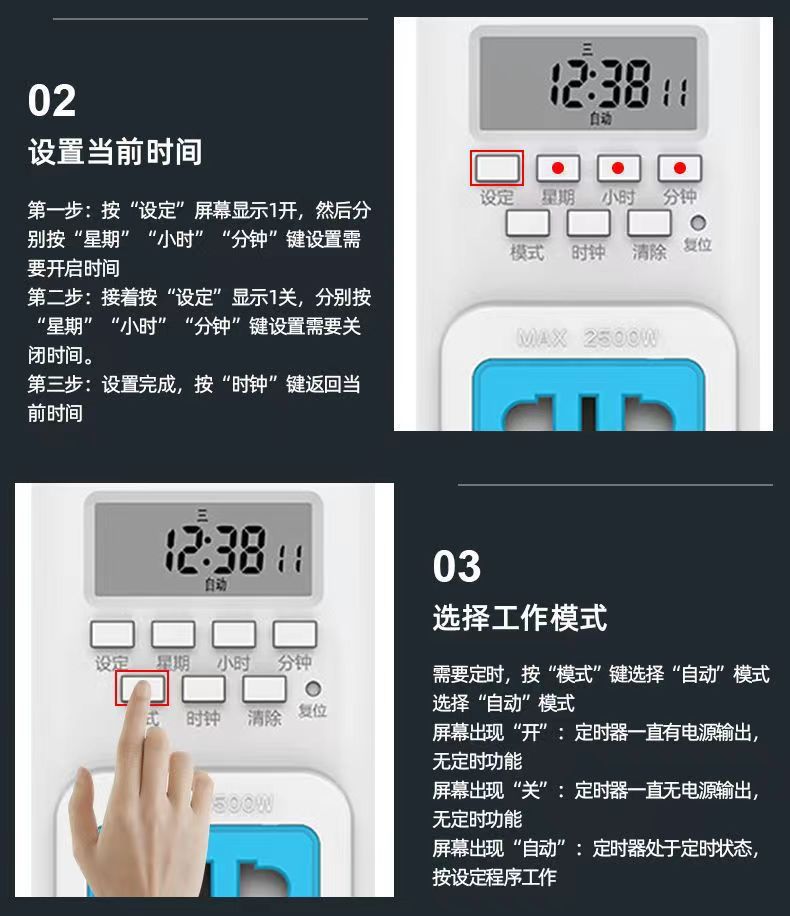 02
设置当前时间

第一步：按“设定”屏幕显示1开，然后分别按“星期”“小时”“分钟”键设置需要开启时间
第二步：接着按“设定”显示1关，分别按“星期”“小时”“分钟”键设置需要关闭时间。
第三步：设置完成，按“时钟”键返回当前时间

三
12:38 11
自动
设定 星期 小时 分钟
模式 时钟 清除 复位
MAX 2500W

三
12:38 11
自动
设定 星期 小时 分钟
式 时钟 清除 复位
500W

03
选择工作模式

需要定时，按“模式”键选择“自动”模式
选择“自动”模式
屏幕出现“开”：定时器一直有电源输出，无定时功能
屏幕出现“关”：定时器一直无电源输出，无定时功能
屏幕出现“自动”：定时器处于定时状态，按设定程序工作