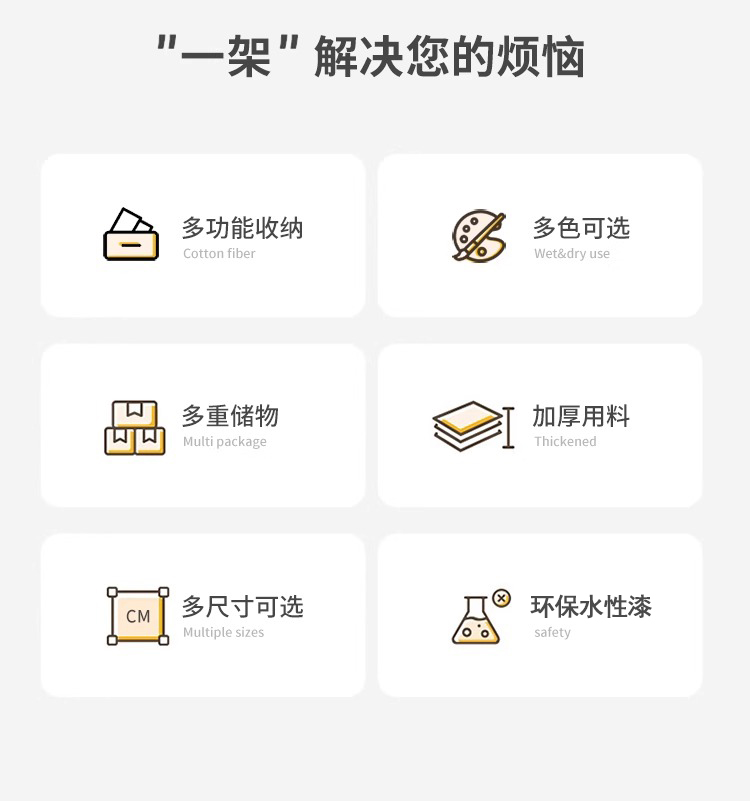 “一架”解决您的烦恼

多功能收纳
Cotton fiber

多色可选
Wet&dry use

多重储物
Multi package

加厚用料
Thickened

CM
多尺寸可选
Multiple sizes

环保水性漆
safety