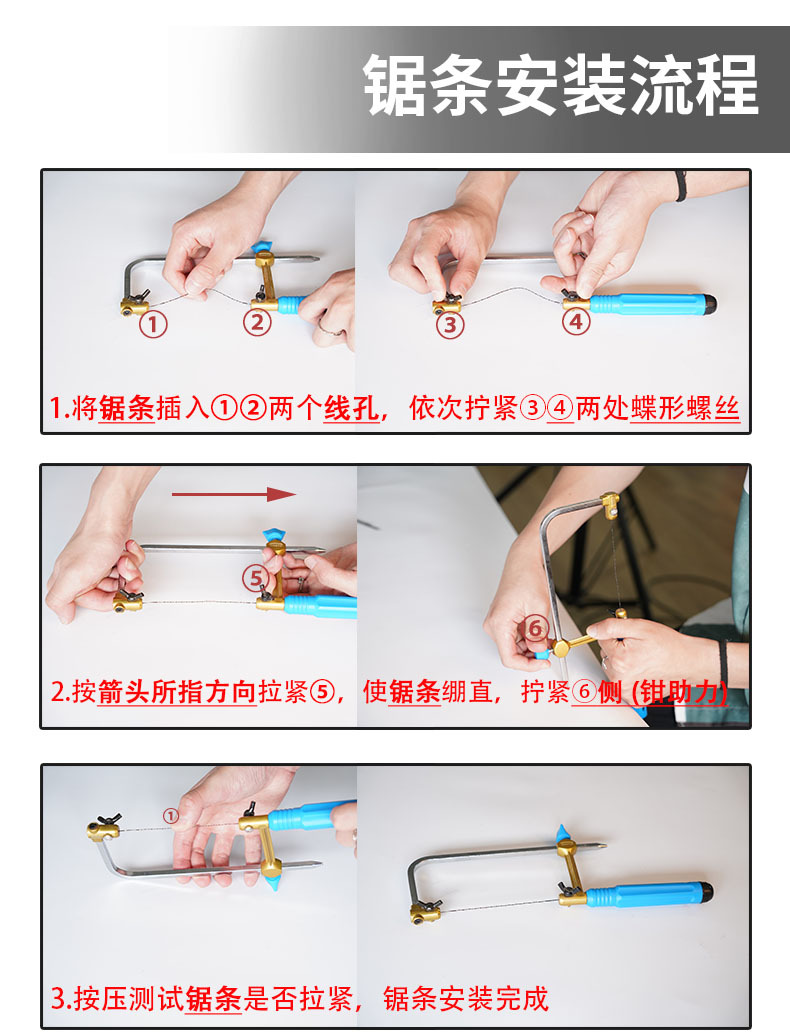 锯条安装流程

①
②
③
④

1.将锯条插入①②两个线孔，依次拧紧③④两处蝶形螺丝

⑤
⑥

2.按箭头所指方向拉紧⑤，使锯条绷直，拧紧⑥侧 (钳助力)

①

3.按压测试锯条是否拉紧，锯条安装完成