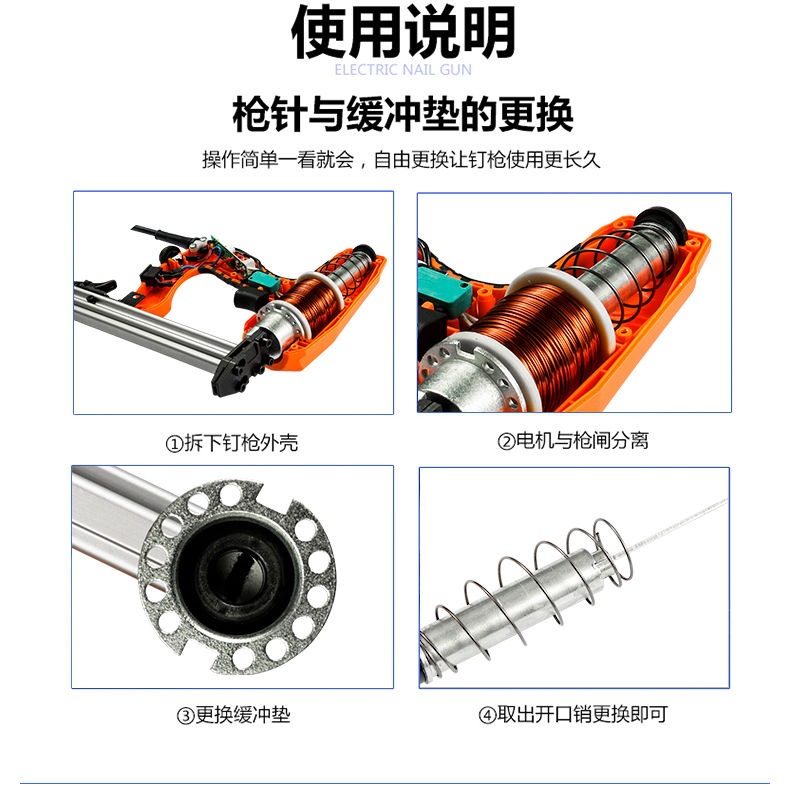 使用说明
ELECTRIC NAIL GUN

枪针与缓冲垫的更换

操作简单一看就会，自由更换让钉枪使用更长久

①拆下钉枪外壳

②电机与枪闸分离

③更换缓冲垫

④取出开口销更换即可