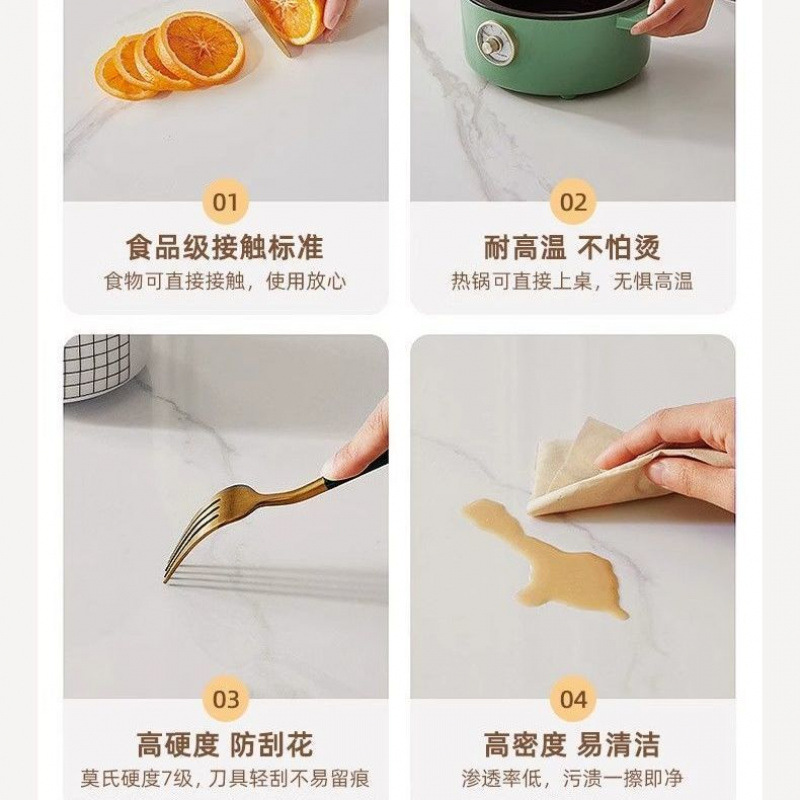 01

食品级接触标准

食物可直接接触，使用放心

02

耐高温 不怕烫

热锅可直接上桌，无惧高温

03

高硬度 防刮花

莫氏硬度7级，刀具轻刮不易留痕

04

高密度 易清洁

渗透率低，污渍一擦即净