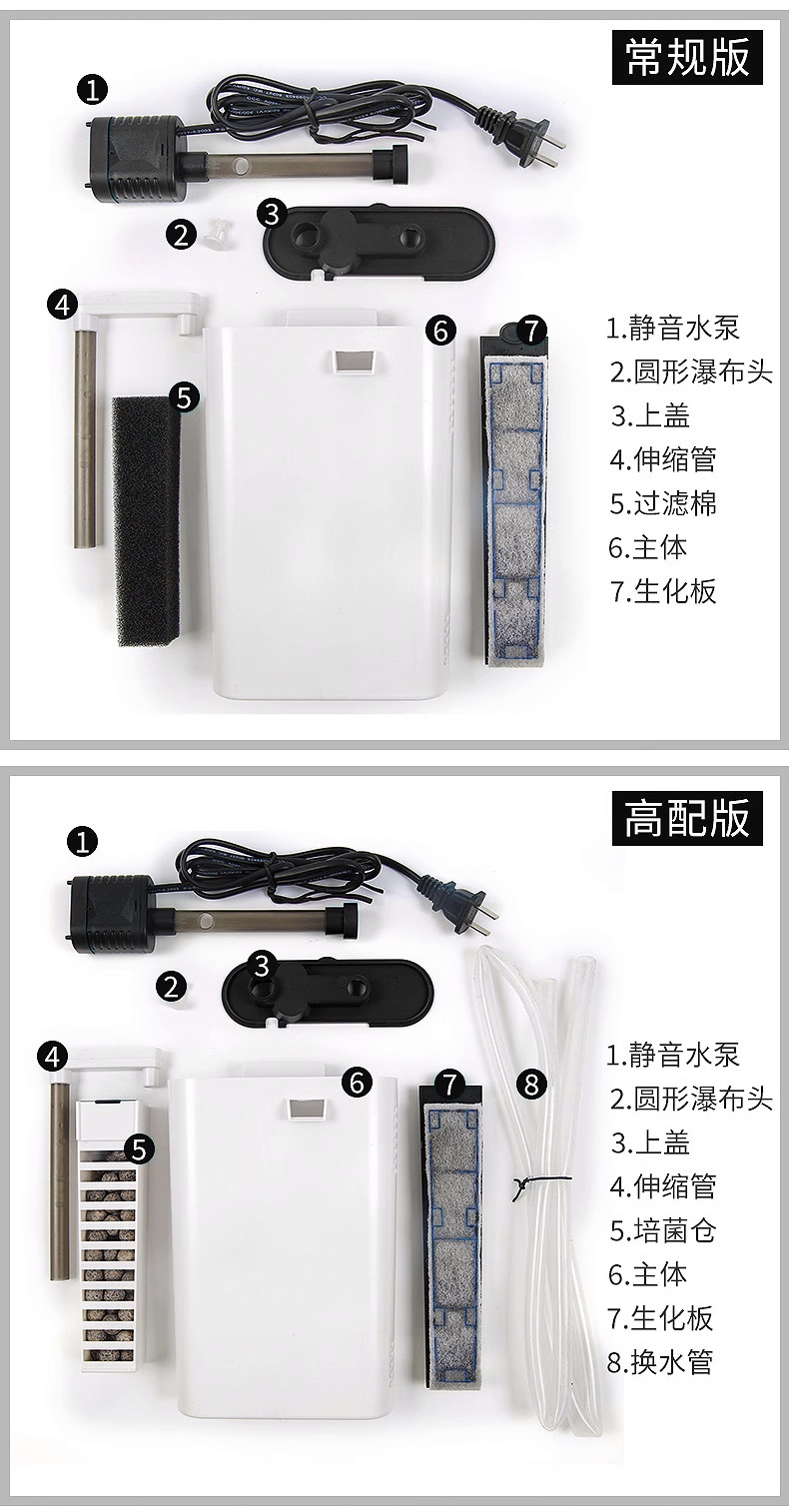 常规版

1
2
3
4
5
6
7

1.静音水泵
2.圆形瀑布头
3.上盖
4.伸缩管
5.过滤棉
6.主体
7.生化板

高配版

1
2
3
4
5
6
7
8

1.静音水泵
2.圆形瀑布头
3.上盖
4.伸缩管
5.培菌仓
6.主体
7.生化板
8.换水管