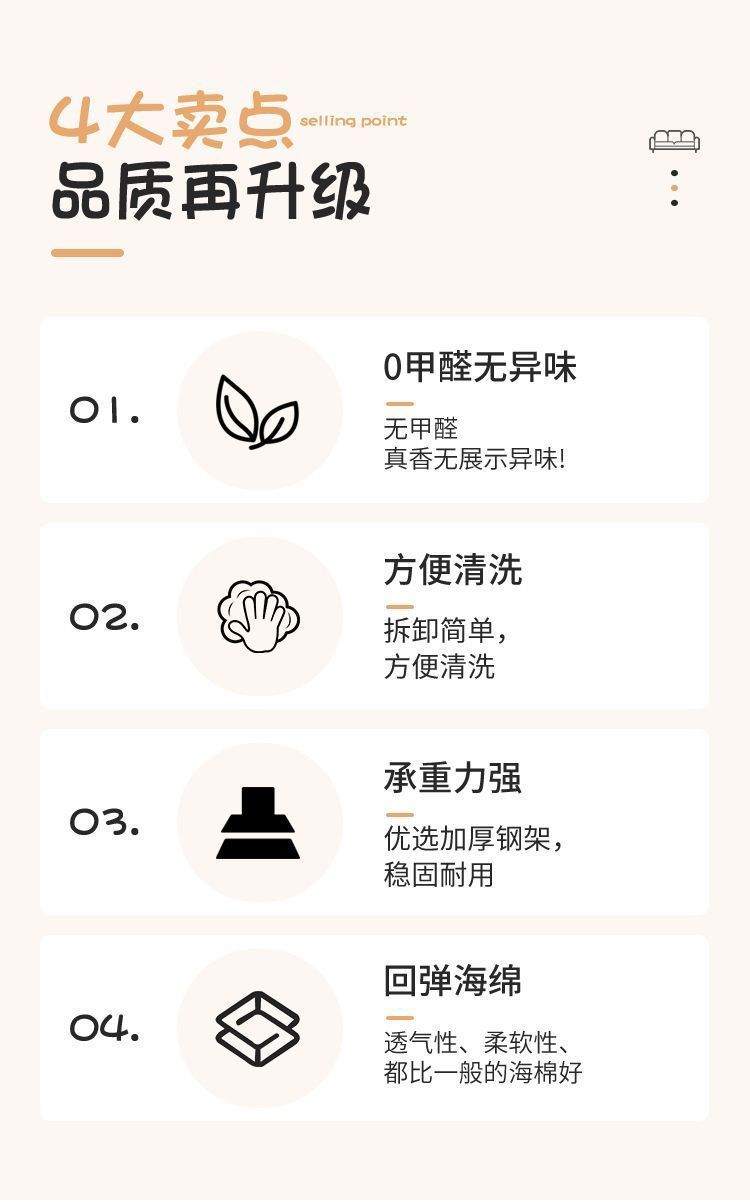 4大卖点 selling point
品质再升级

01.

0甲醛无异味

无甲醛
真香无展示异味!

02.

方便清洗

拆卸简单,
方便清洗

03.

承重力强

优选加厚钢架,
稳固耐用

04.

回弹海绵

透气性、柔软性、
都比一般的海棉好