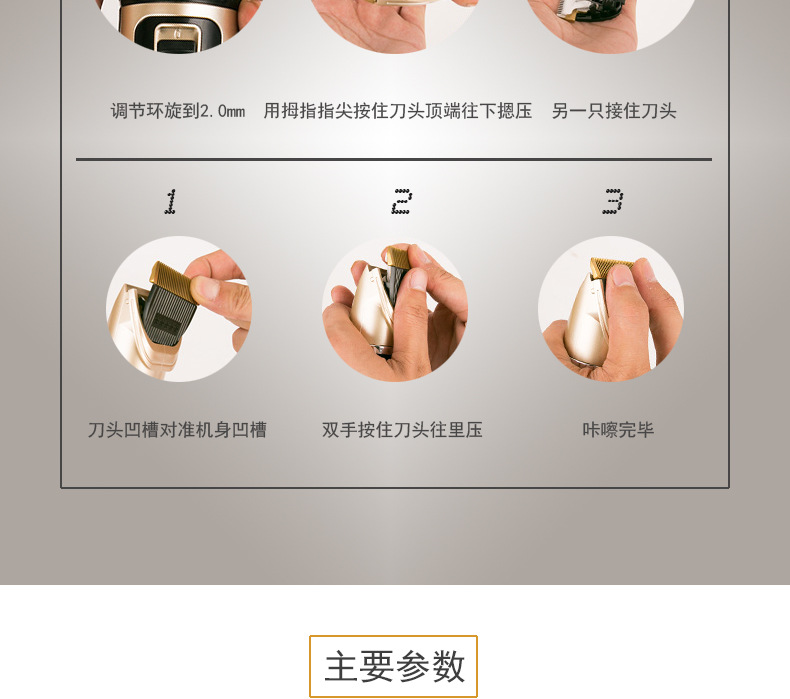 调节环旋到2.0mm　用拇指指尖按住刀头顶端往下摁压　另一只接住刀头

1

2

3

刀头凹槽对准机身凹槽

双手按住刀头往里压

咔嚓完毕

主要参数