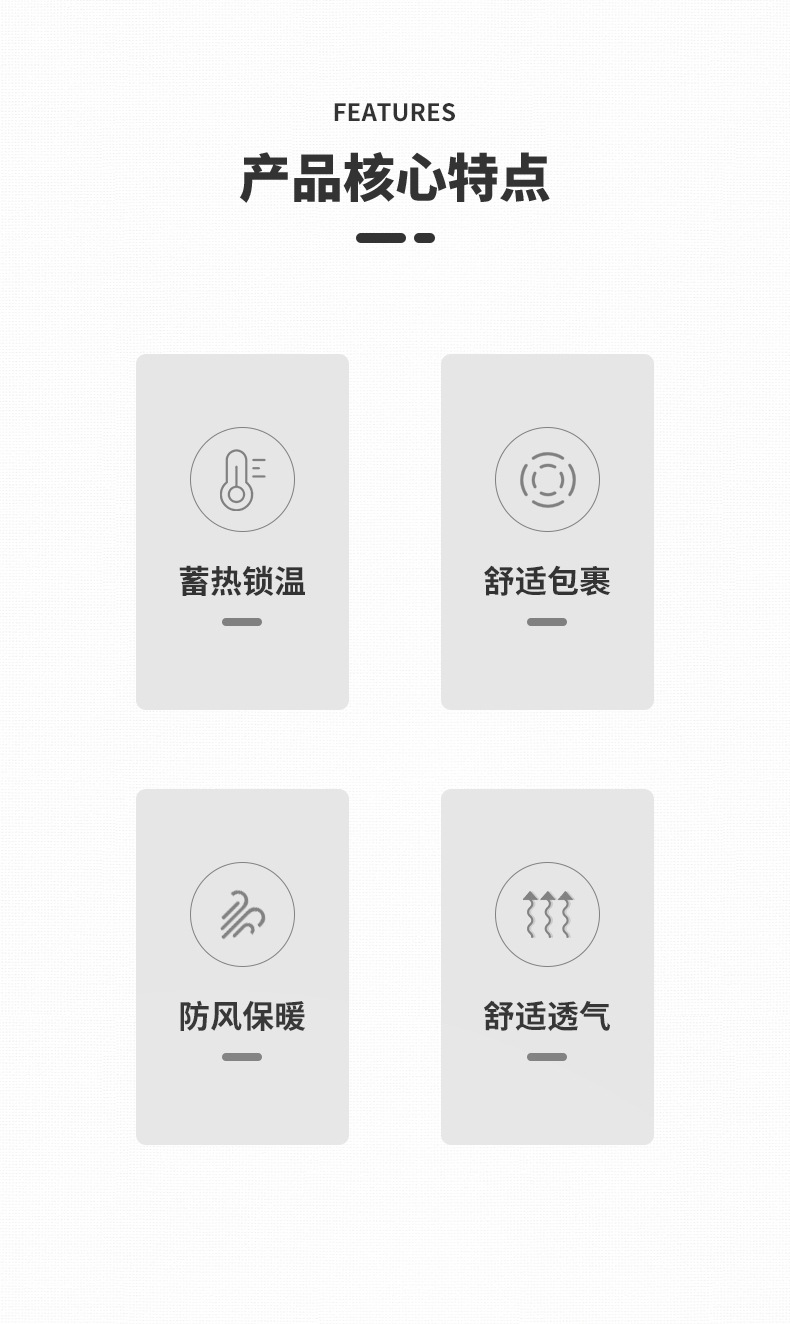 FEATURES

产品核心特点

蓄热锁温

舒适包裹

防风保暖

舒适透气