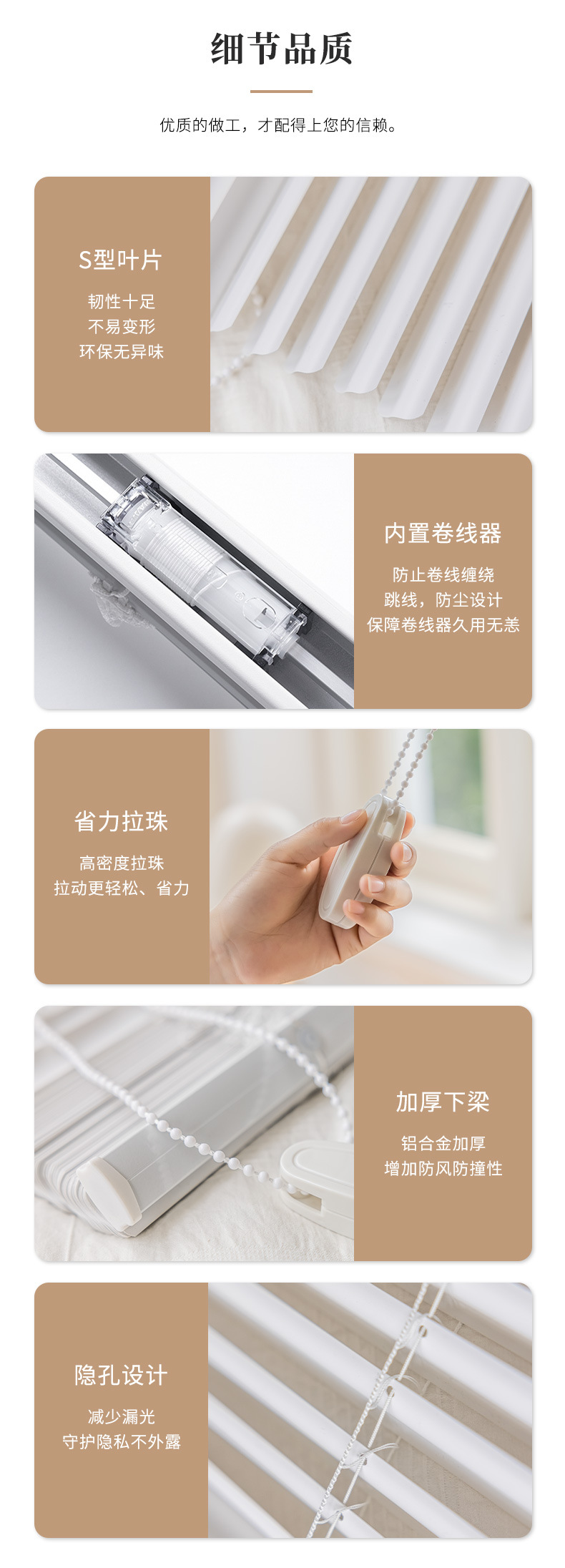 细节品质

优质的做工，才配得上您的信赖。

S型叶片

韧性十足
不易变形
环保无异味

内置卷线器

防止卷线缠绕
跳线，防尘设计
保障卷线器久用无恙

省力拉珠

高密度拉珠
拉动更轻松、省力

加厚下梁

铝合金加厚
增加防风防撞性

隐孔设计

减少漏光
守护隐私不外露